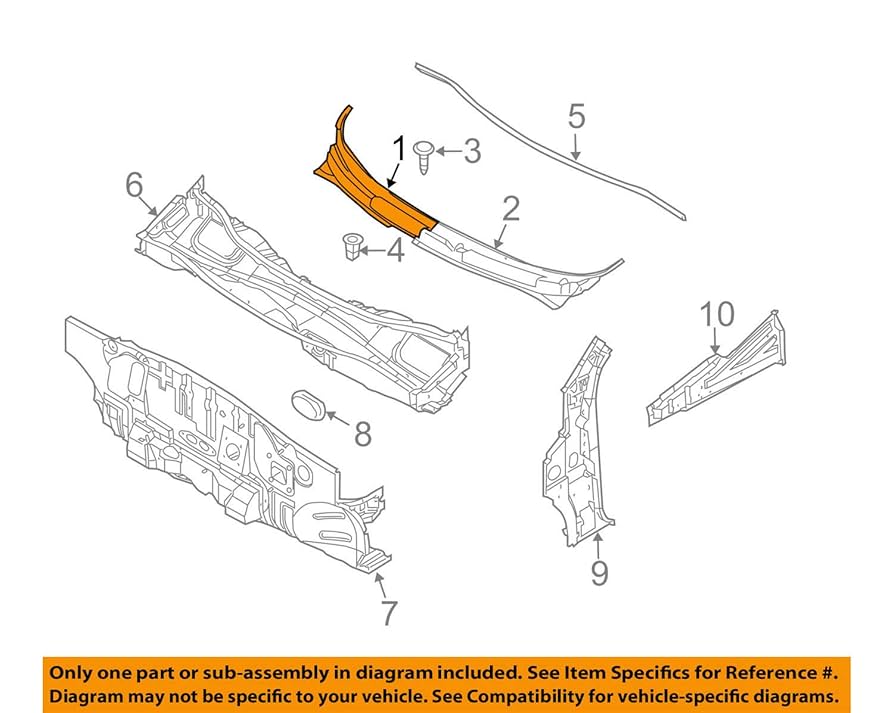 5

1

3

6

2

4

10

8

9

7

Only one part or sub-assembly in diagram included. See Item Specifics for Reference #. Diagram may not be specific to your vehicle. See Compatibility for vehicle-specific diagrams.