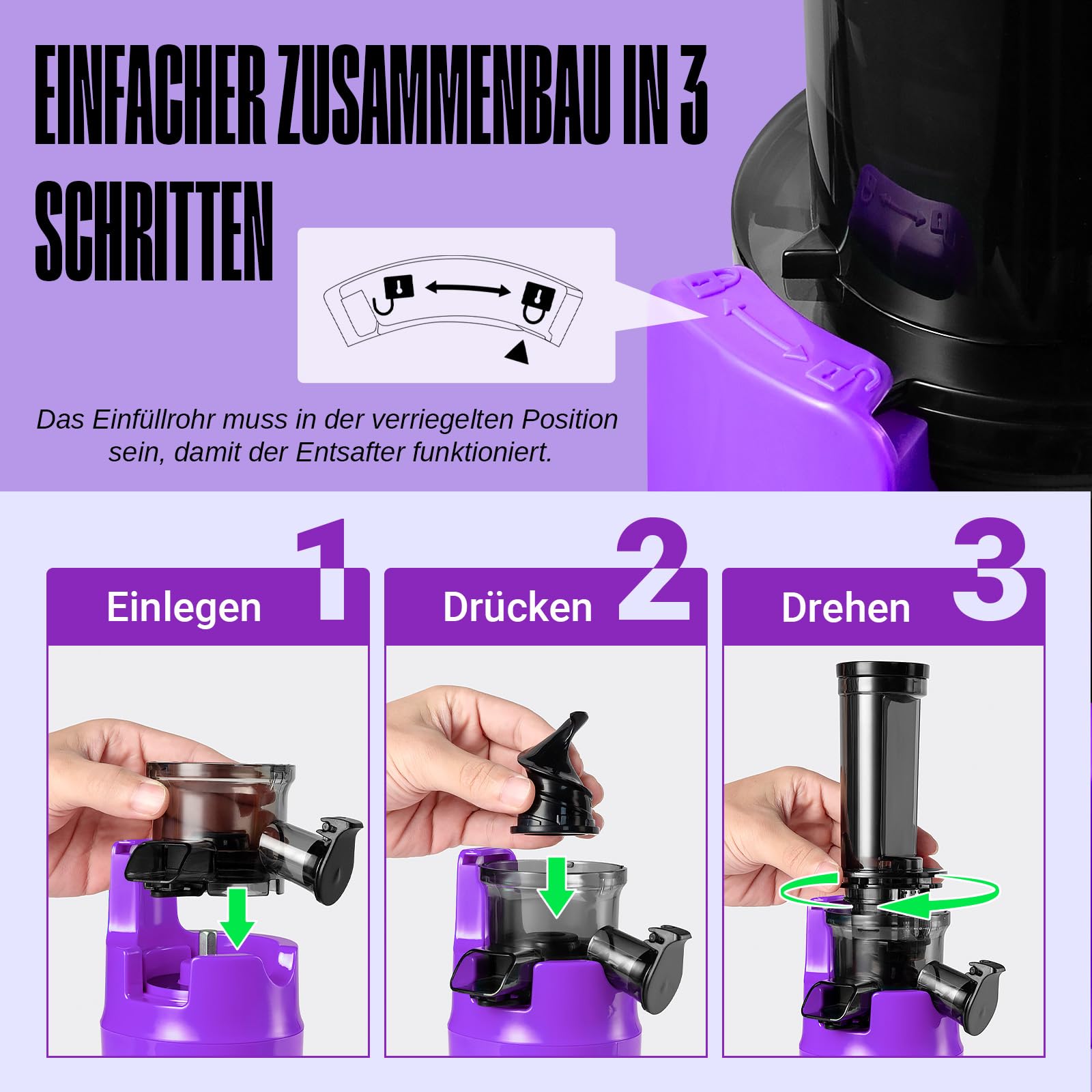 EINFACHER ZUSAMMENBAU IN 3 SCHRITTEN

Das Einfüllrohr muss in der verriegelten Position sein, damit der Entsafter funktioniert.

1
Einlegen

2
Drücken

3
Drehen