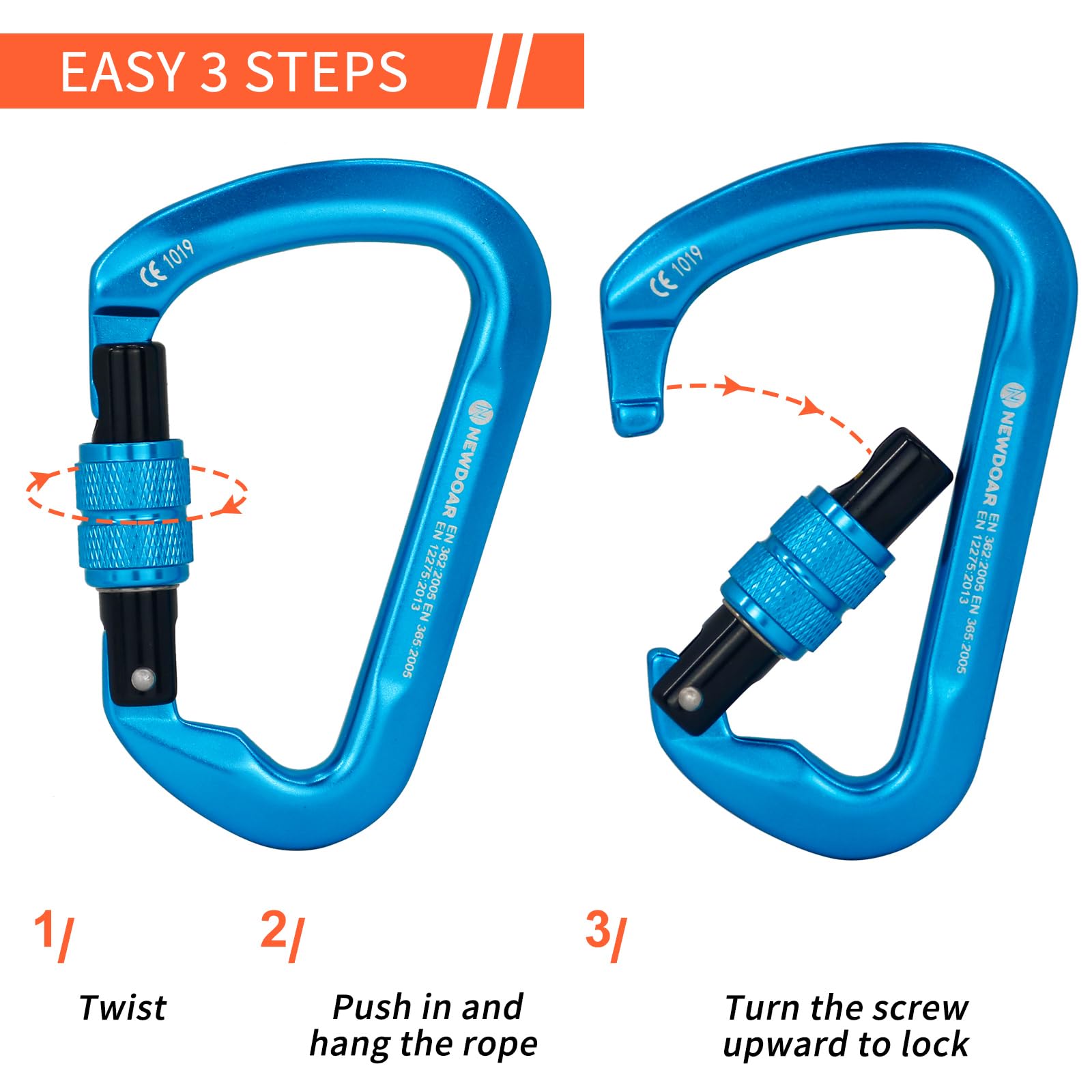 EASY 3 STEPS

CE 1019

NEWDOAR EN 362:2005 EN 365:2005 EN 12275:2013

CE 1019

NEWDOAR EN 362:2005 EN 365:2005 EN 12275:2013

1/

Twist

2/

Push in and hang the rope

3/

Turn the screw upward to lock