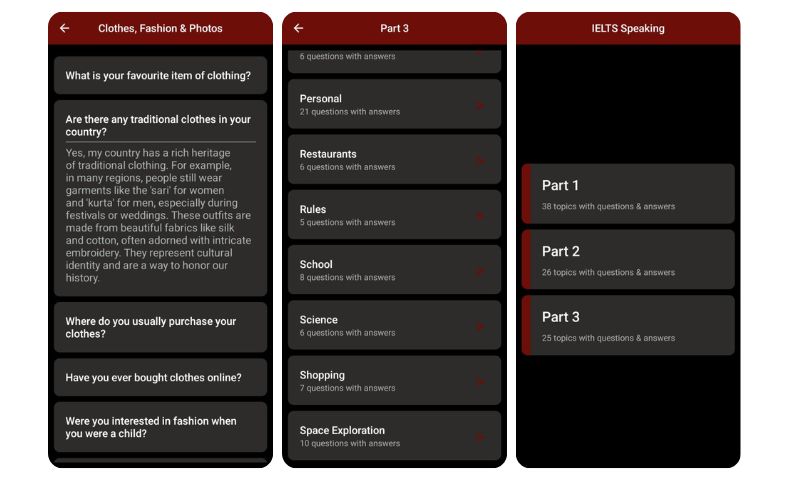 Clothes, Fashion & Photos

What is your favourite item of clothing?

Are there any traditional clothes in your country?

Yes, my country has a rich heritage of traditional clothing. For example, in many regions, people still wear garments like the 'sari' for women and 'kurta' for men, especially during festivals or weddings. These outfits are made from beautiful fabrics like silk and cotton, often adorned with intricate embroidery. They represent cultural identity and are a way to honor our history.

Where do you usually purchase your clothes?

Have you ever bought clothes online?

Were you interested in fashion when you were a child?

Part 3

6 questions with answers

Personal
21 questions with answers

Restaurants
6 questions with answers

Rules
5 questions with answers

School
8 questions with answers

Science
6 questions with answers

Shopping
7 questions with answers

Space Exploration
10 questions with answers

IELTS Speaking

Part 1
38 topics with questions & answers

Part 2
26 topics with questions & answers

Part 3
25 topics with questions & answers