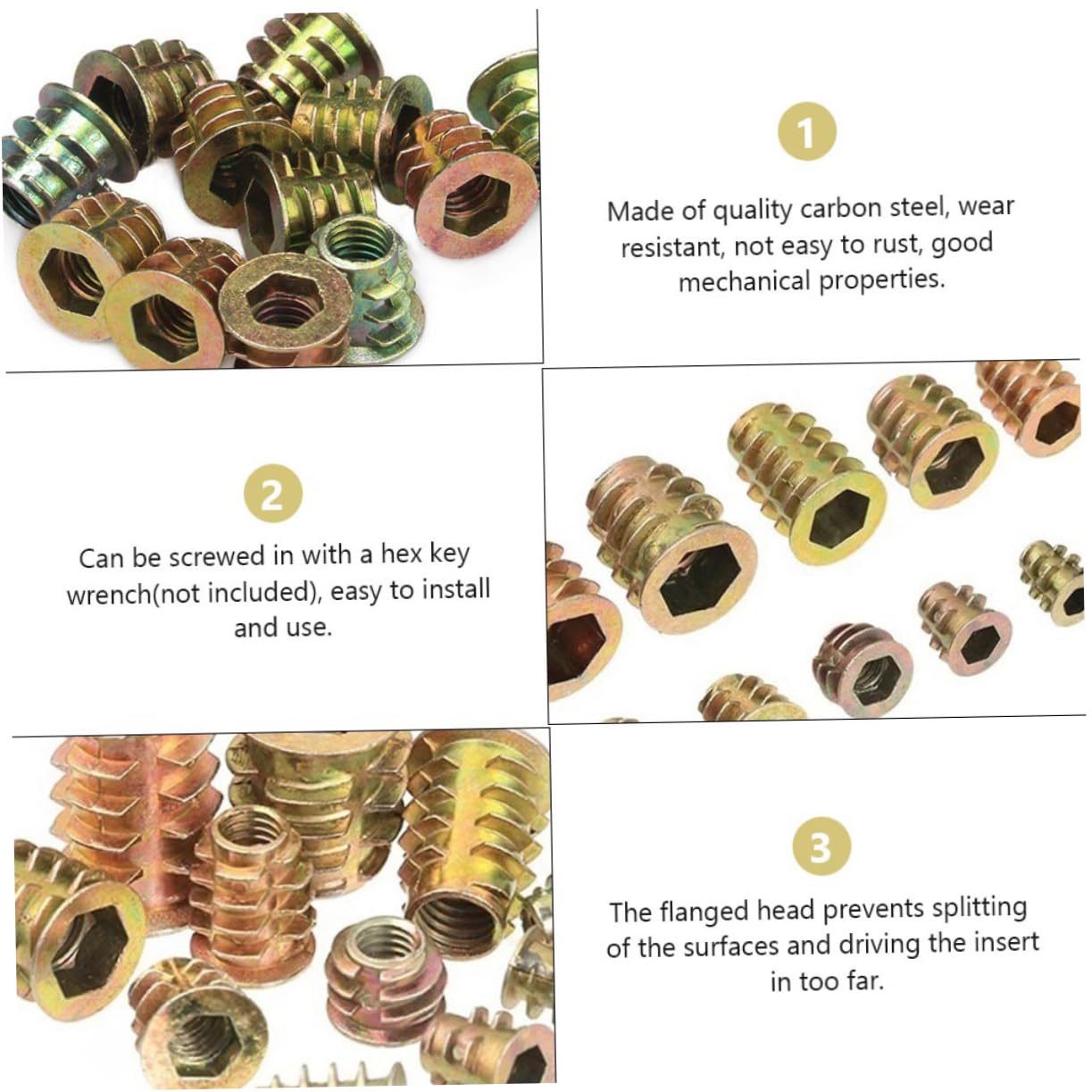 1

Made of quality carbon steel, wear resistant, not easy to rust, good mechanical properties.

2

Can be screwed in with a hex key wrench(not included), easy to install and use.

3

The flanged head prevents splitting of the surfaces and driving the insert in too far.