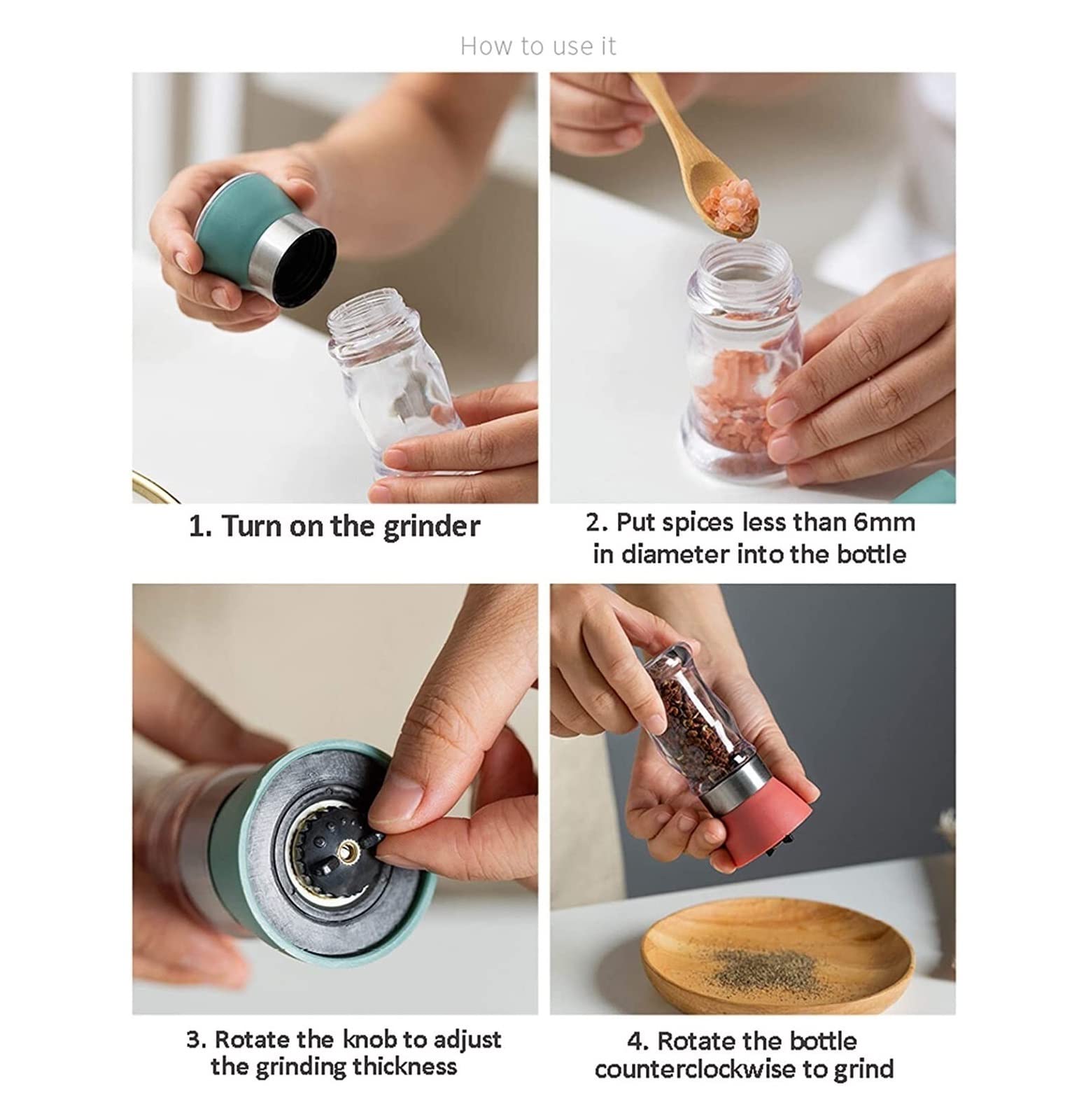 How to use it

1. Turn on the grinder

2. Put spices less than 6mm in diameter into the bottle

3. Rotate the knob to adjust the grinding thickness

4. Rotate the bottle counterclockwise to grind