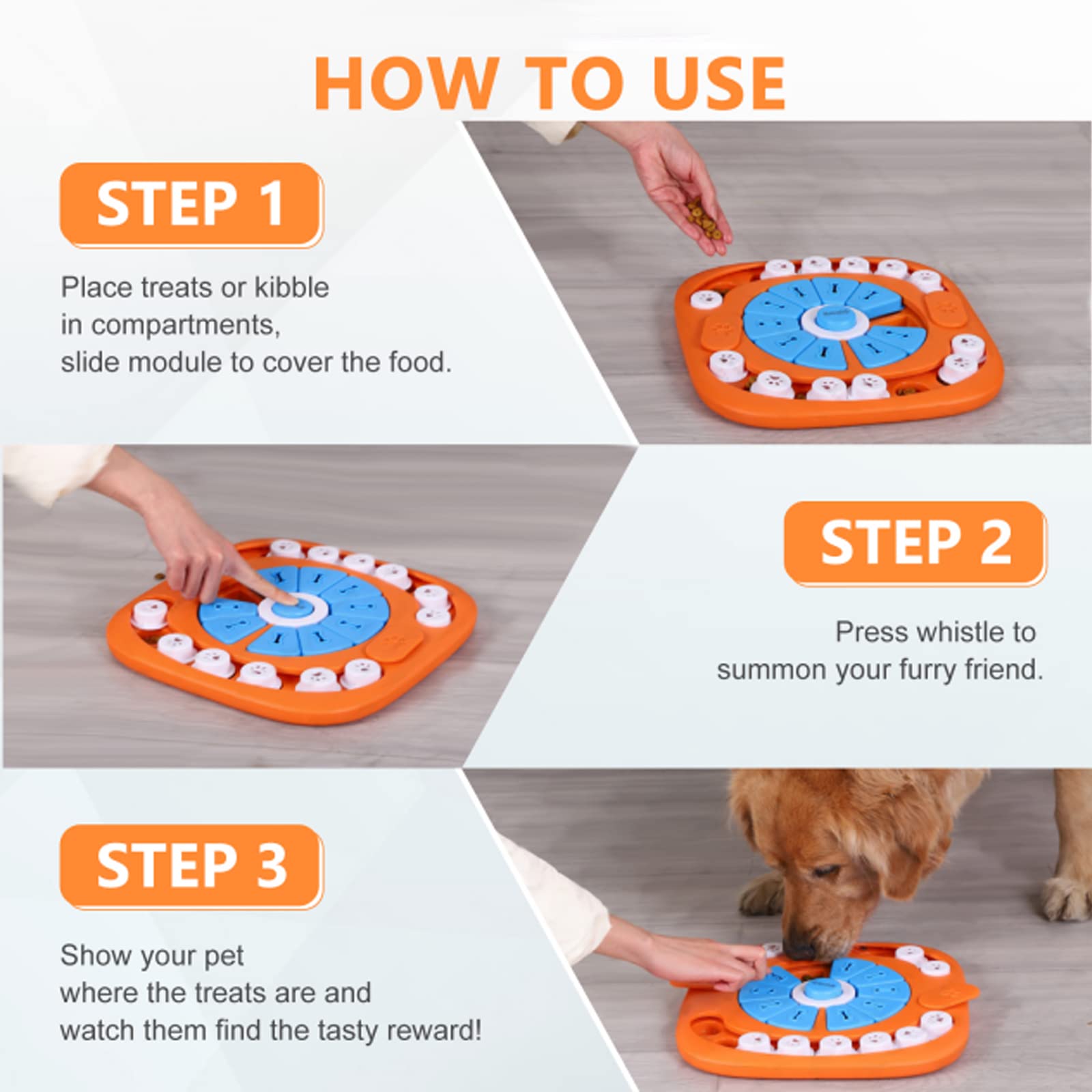 HOW TO USE

STEP 1

Place treats or kibble in compartments, slide module to cover the food.

STEP 2

Press whistle to summon your furry friend.

STEP 3

Show your pet where the treats are and watch them find the tasty reward!