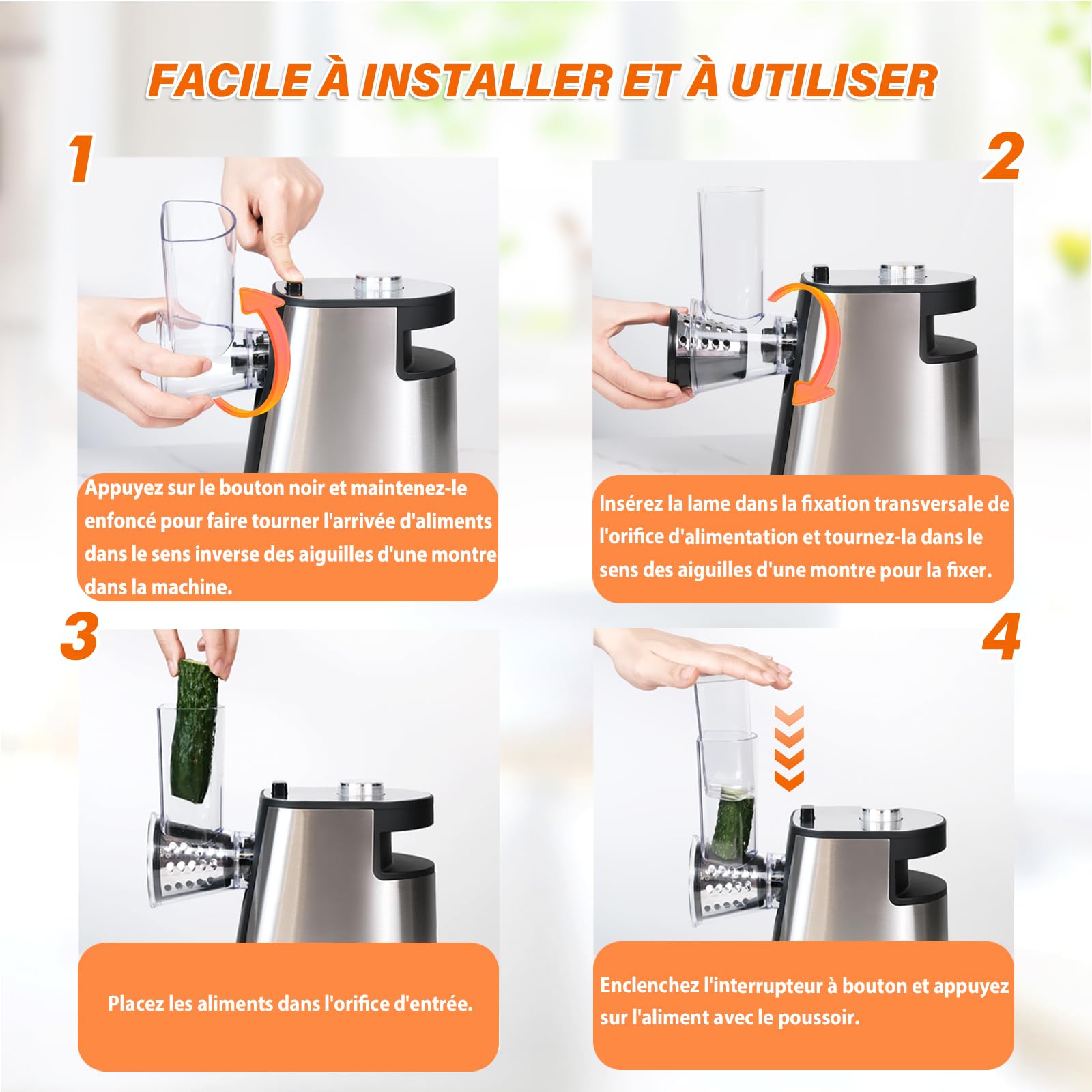 FACILE À INSTALLER ET À UTILISER

1

Appuyez sur le bouton noir et maintenez-le enfoncé pour faire tourner l'arrivée d'aliments dans le sens inverse des aiguilles d'une montre dans la machine.

2

Insérez la lame dans la fixation transversale de l'orifice d'alimentation et tournez-la dans le sens des aiguilles d'une montre pour la fixer.

3

Placez les aliments dans l'orifice d'entrée.

4

Enclenchez l'interrupteur à bouton et appuyez sur l'aliment avec le poussoir.