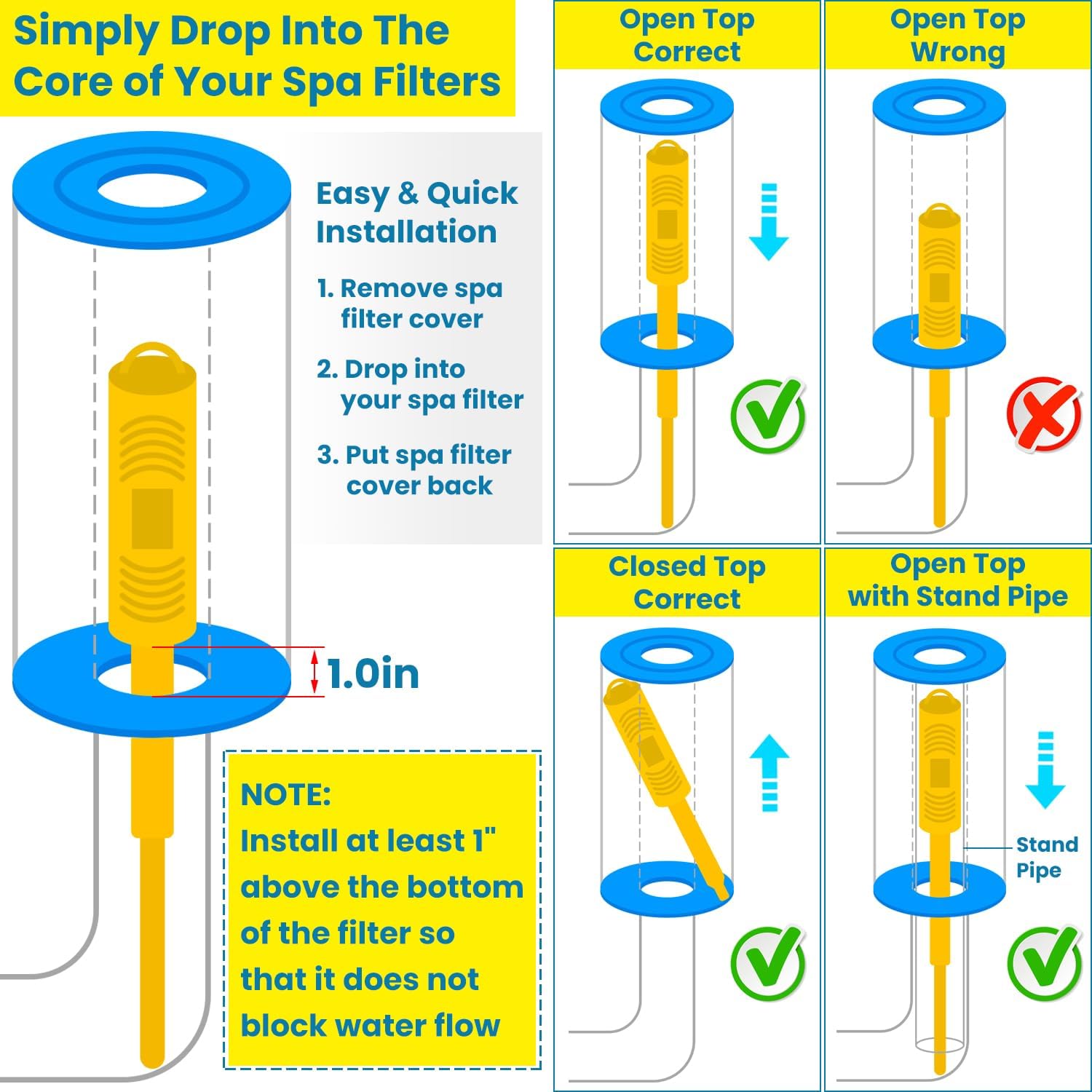 Simply Drop Into The Core of Your Spa Filters

Easy & Quick Installation

1. Remove spa filter cover

2. Drop into your spa filter

3. Put spa filter cover back

1.0in

NOTE:
Install at least 1" above the bottom of the filter so that it does not block water flow

Open Top Correct

Open Top Wrong

Closed Top Correct

Open Top with Stand Pipe

Stand Pipe