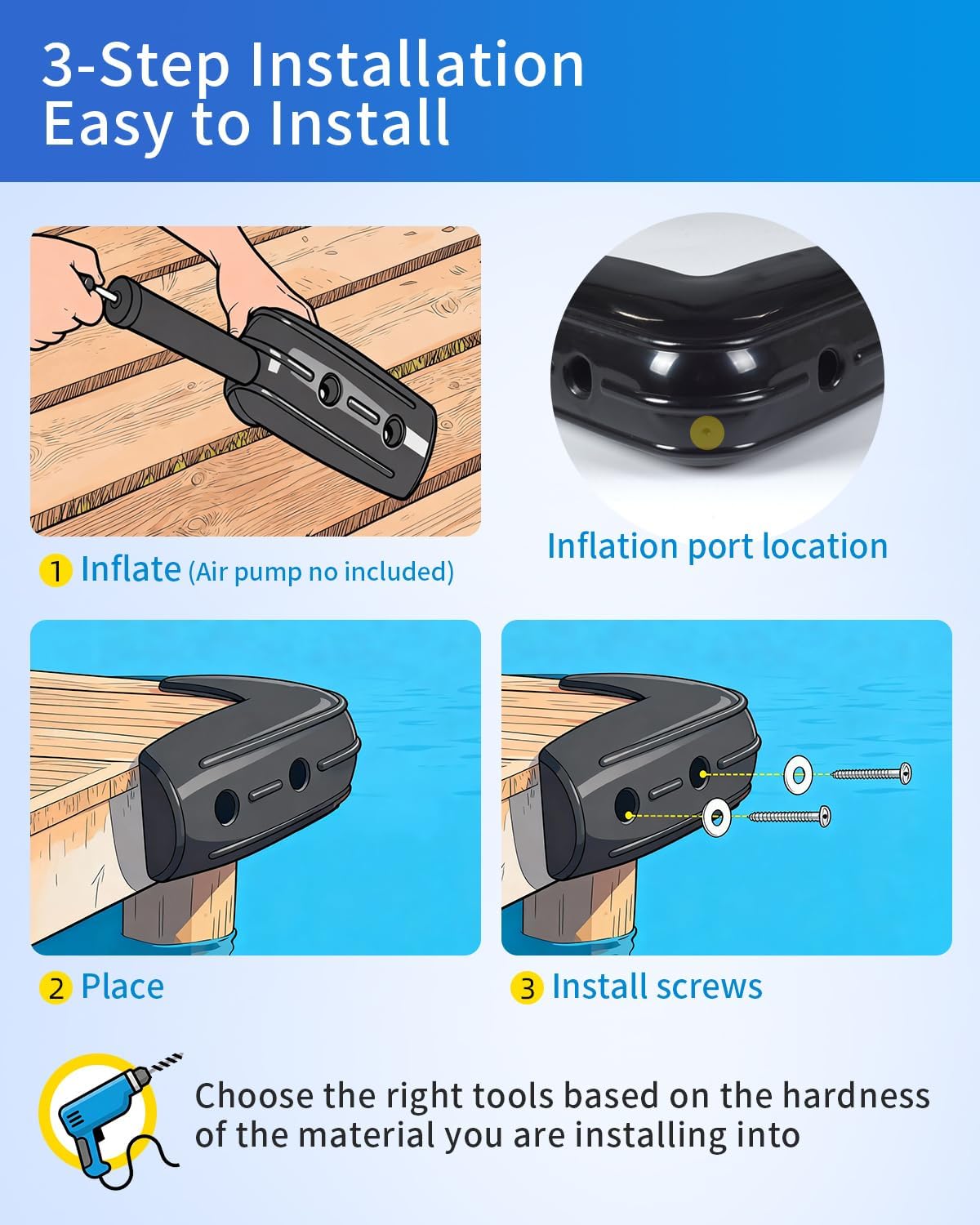 3-Step Installation
Easy to Install

1 Inflate (Air pump no included)

Inflation port location

2 Place

3 Install screws

Choose the right tools based on the hardness of the material you are installing into