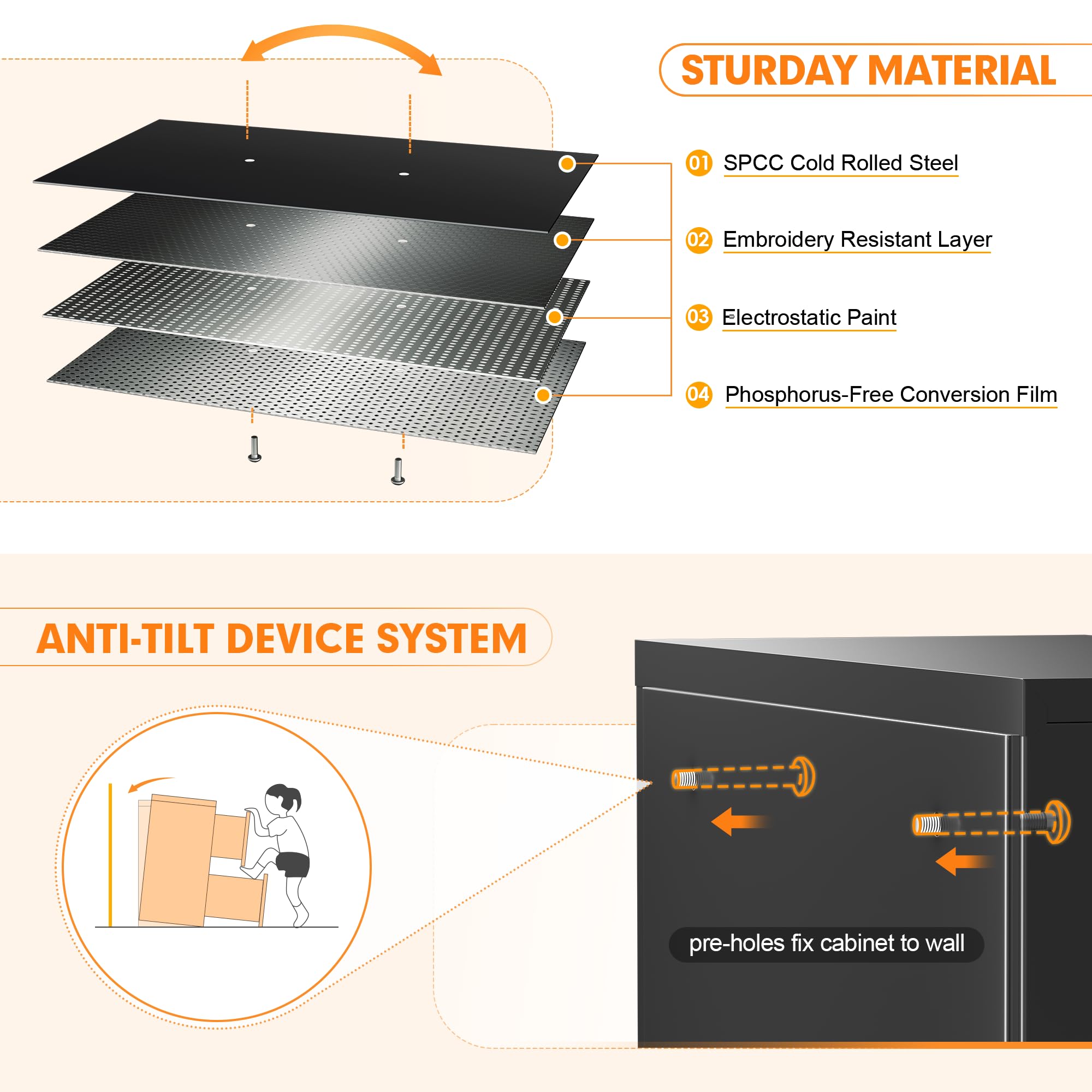 STURDAY MATERIAL

01 SPCC Cold Rolled Steel

02 Embroidery Resistant Layer

03 Electrostatic Paint

04 Phosphorus-Free Conversion Film

ANTI-TILT DEVICE SYSTEM

pre-holes fix cabinet to wall