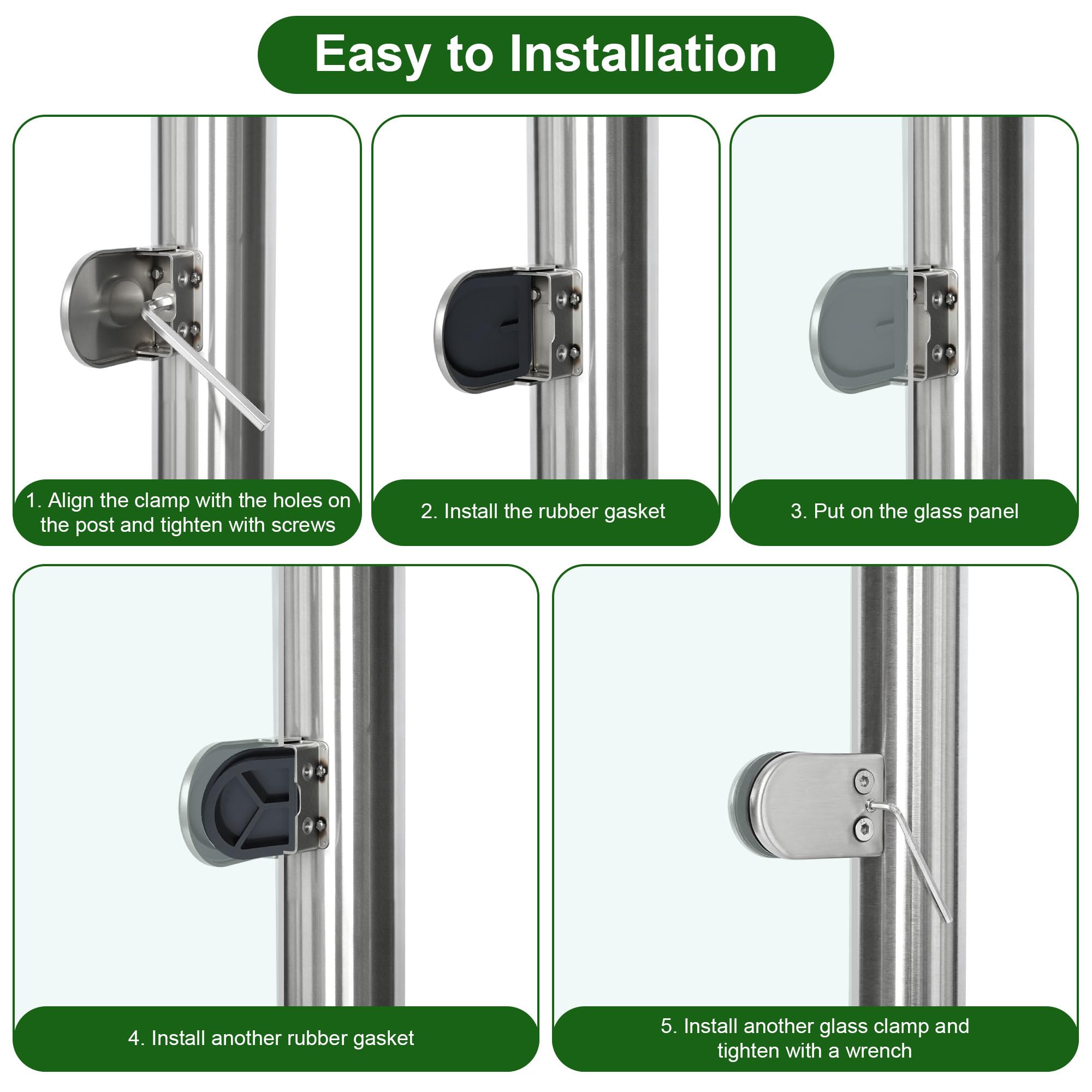 Easy to Installation

1. Align the clamp with the holes on the post and tighten with screws

2. Install the rubber gasket

3. Put on the glass panel

4. Install another rubber gasket

5. Install another glass clamp and tighten with a wrench