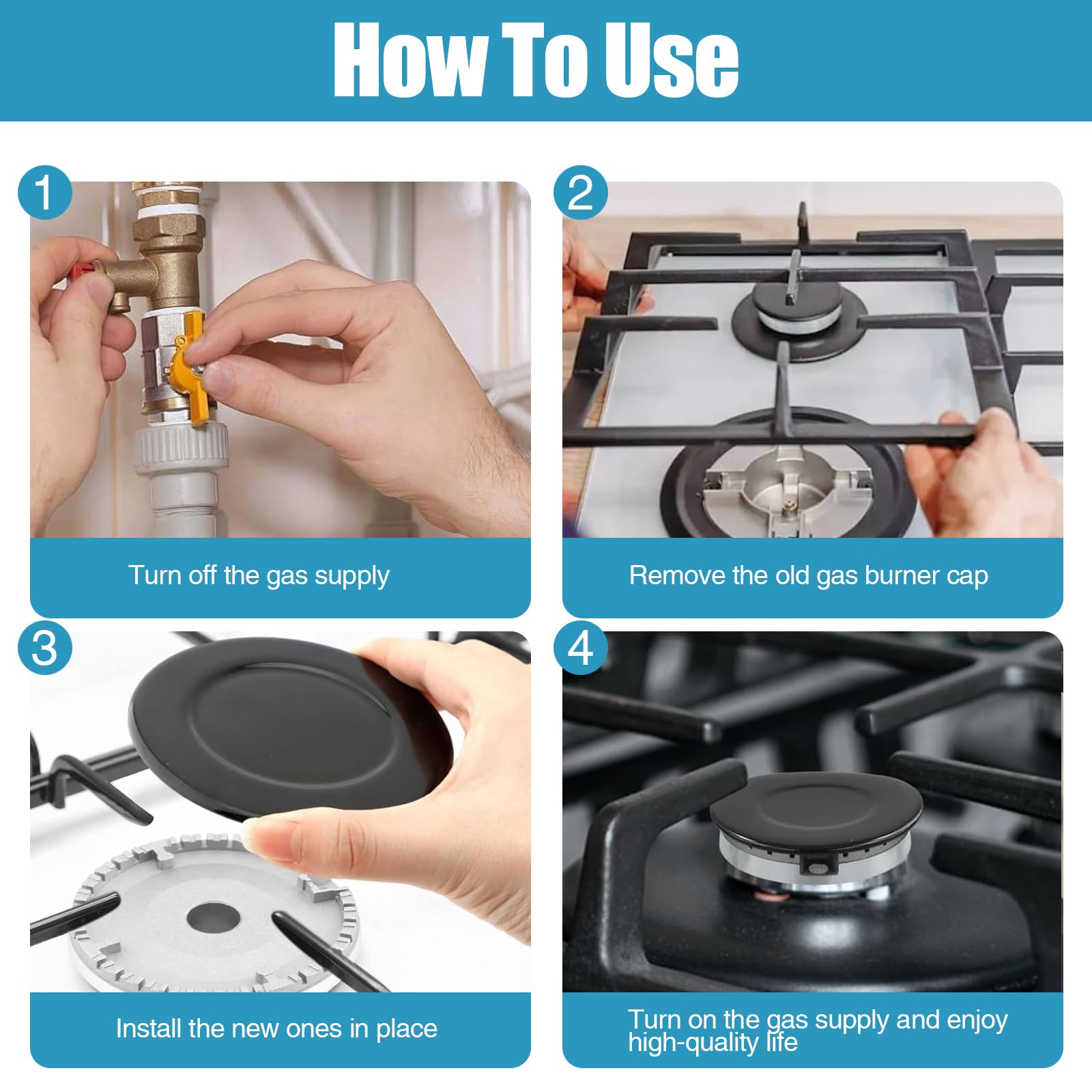 How To Use

1

Turn off the gas supply

2

Remove the old gas burner cap

3

Install the new ones in place

4

Turn on the gas supply and enjoy high-quality life