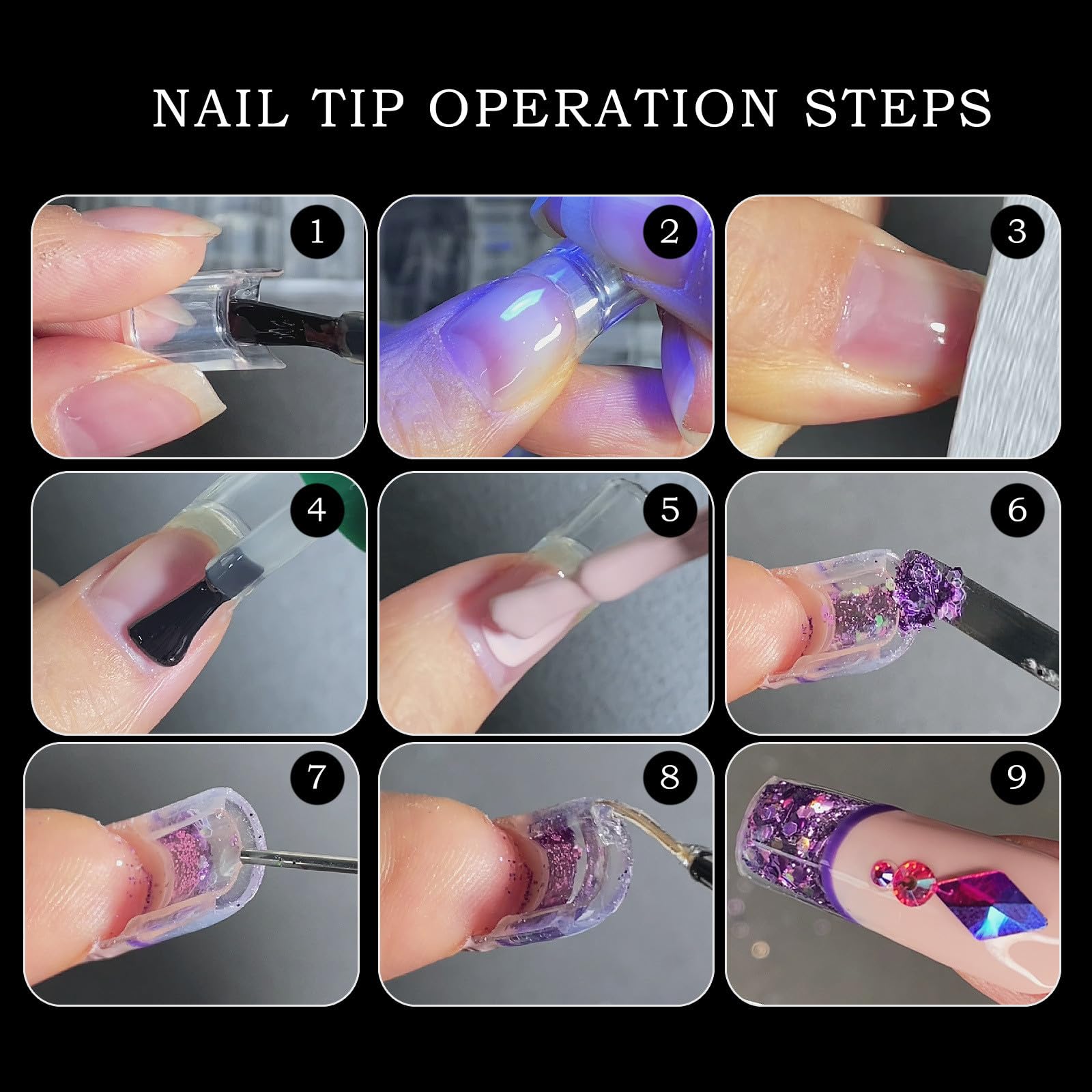 NAIL TIP OPERATION STEPS

1

2

3

4

5

6

7

8

9