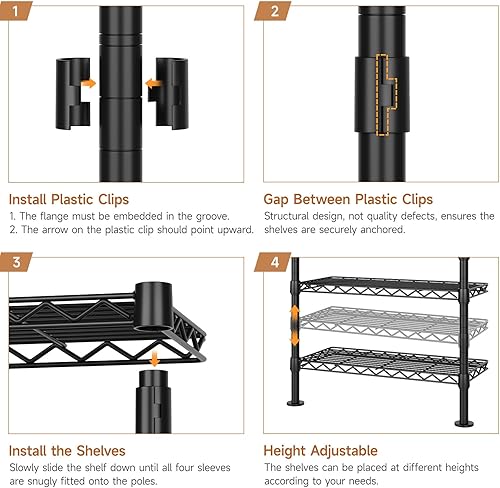 1

Install Plastic Clips
1. The flange must be embedded in the groove.
2. The arrow on the plastic clip should point upward.

2

Gap Between Plastic Clips
Structural design, not quality defects, ensures the shelves are securely anchored.

3

Install the Shelves
Slowly slide the shelf down until all four sleeves are snugly fitted onto the poles.

4

Height Adjustable
The shelves can be placed at different heights according to your needs.