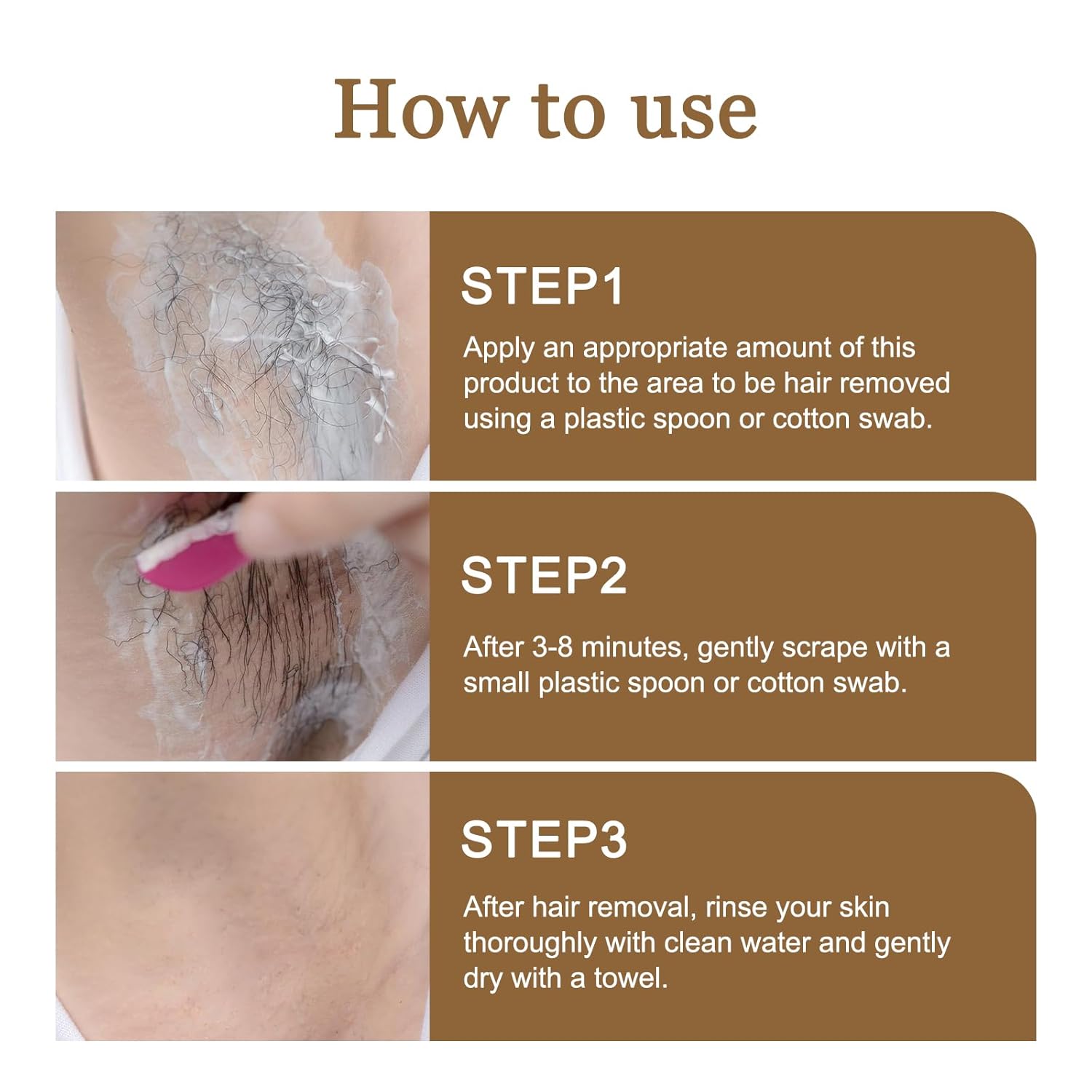 How to use

STEP1

Apply an appropriate amount of this product to the area to be hair removed using a plastic spoon or cotton swab.

STEP2

After 3-8 minutes, gently scrape with a small plastic spoon or cotton swab.

STEP3

After hair removal, rinse your skin thoroughly with clean water and gently dry with a towel.