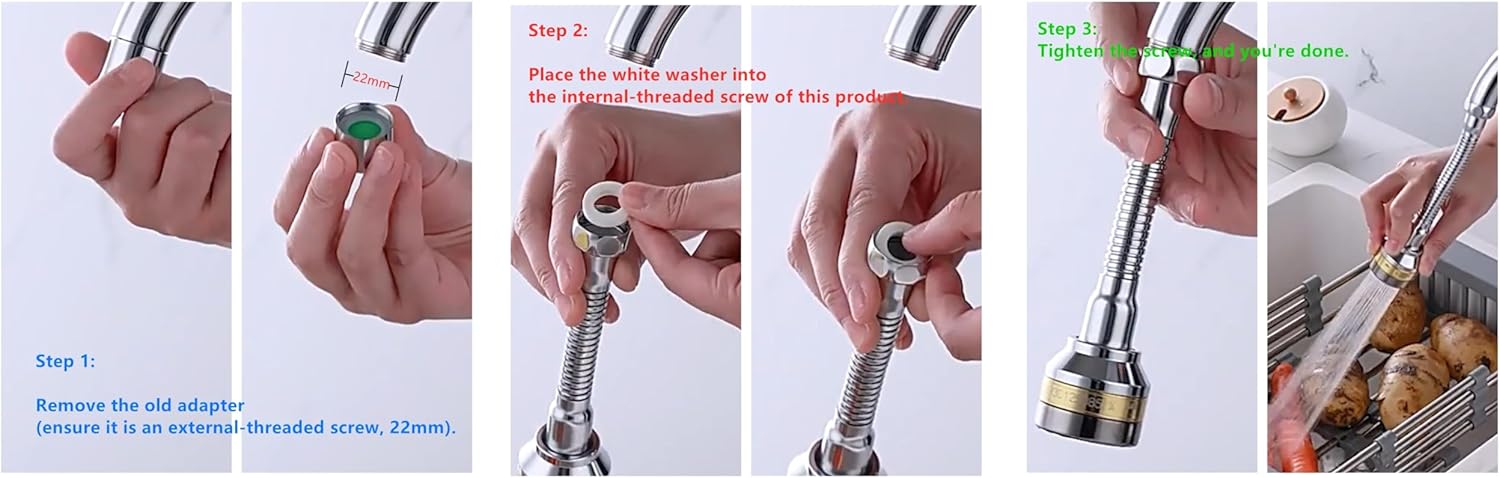 22mm

Step 1:

Remove the old adapter
(ensure it is an external-threaded screw, 22mm).

Step 2:

Place the white washer into the internal-threaded screw of this product.

Step 3:
Tighten the screw, and you're done.