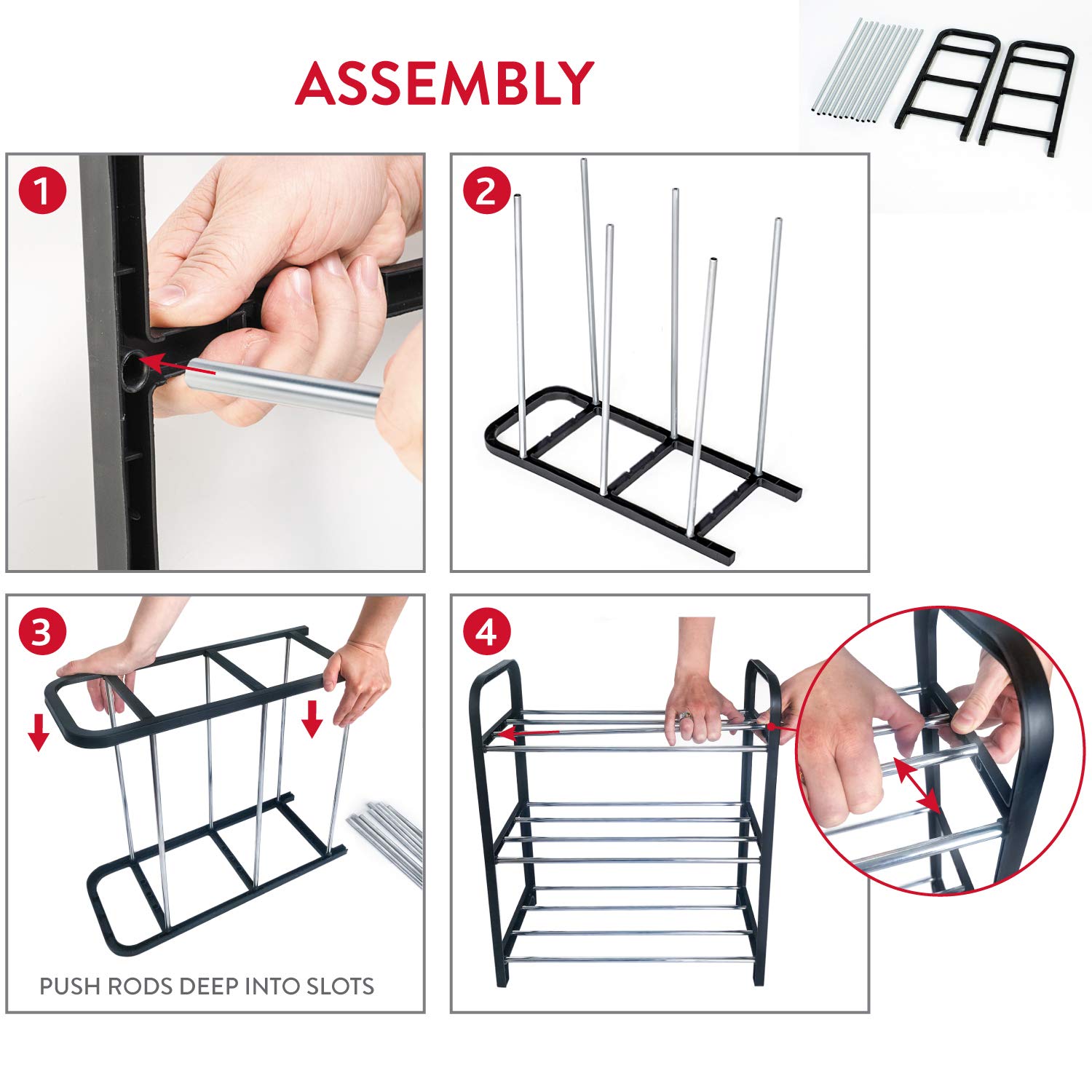 ASSEMBLY

1

2

3

PUSH RODS DEEP INTO SLOTS

4