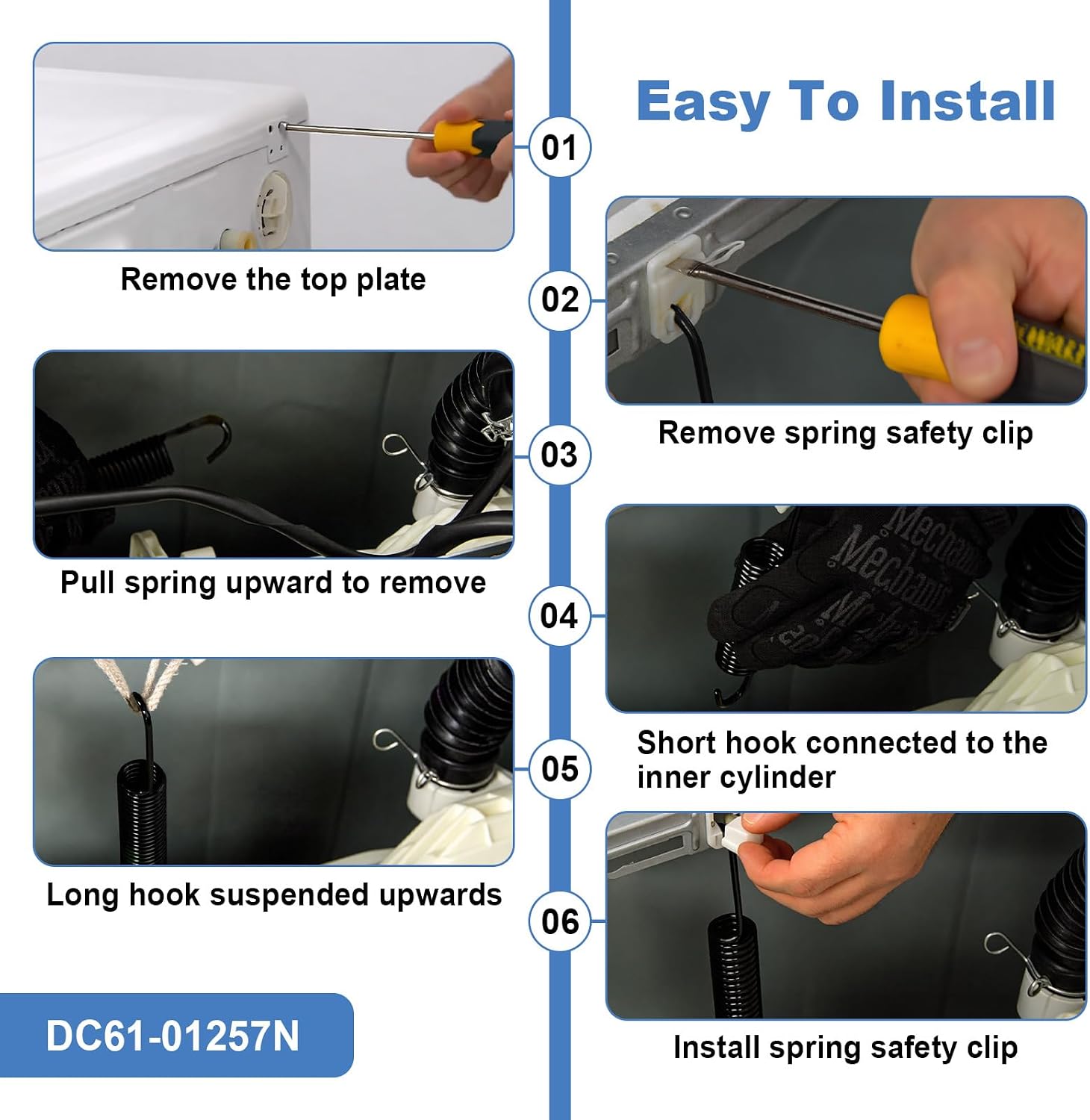 Easy To Install

01

Remove the top plate

02

Remove spring safety clip

03

Pull spring upward to remove

04

Short hook connected to the inner cylinder

05

Long hook suspended upwards

06

Install spring safety clip

DC61-01257N