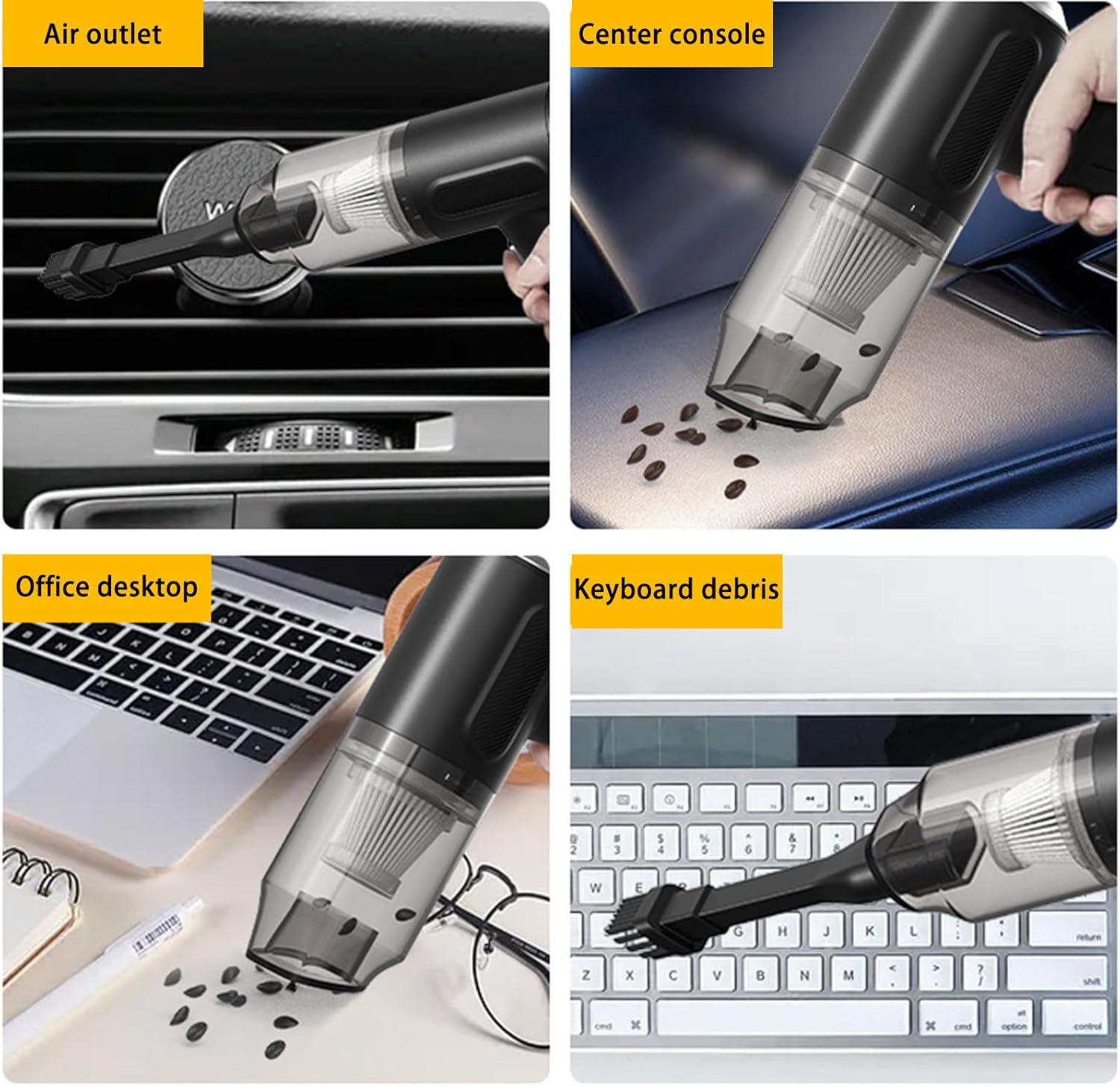 Air outlet

Center console

Office desktop

Keyboard debris