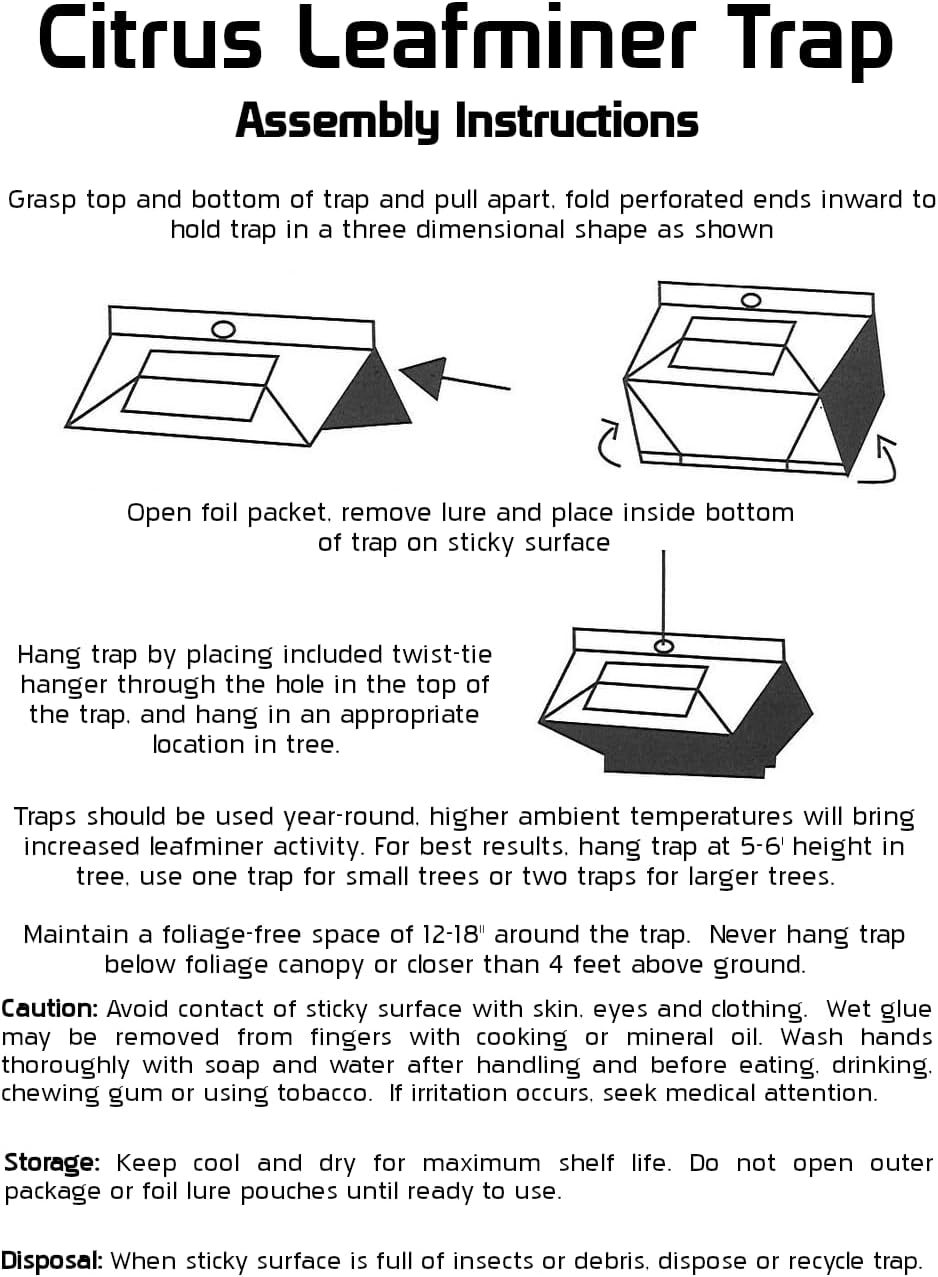 Citrus Leafminer Trap

Assembly Instructions

Grasp top and bottom of trap and pull apart, fold perforated ends inward to hold trap in a three dimensional shape as shown

Open foil packet, remove lure and place inside bottom of trap on sticky surface

Hang trap by placing included twist-tie hanger through the hole in the top of the trap, and hang in an appropriate location in tree.

Traps should be used year-round, higher ambient temperatures will bring increased leafminer activity. For best results, hang trap at 5-6' height in tree, use one trap for small trees or two traps for larger trees.

Maintain a foliage-free space of 12-18" around the trap. Never hang trap below foliage canopy or closer than 4 feet above ground.

Caution: Avoid contact of sticky surface with skin, eyes and clothing. Wet glue may be removed from fingers with cooking or mineral oil. Wash hands thoroughly with soap and water after handling and before eating, drinking, chewing gum or using tobacco. If irritation occurs, seek medical attention.

Storage: Keep cool and dry for maximum shelf life. Do not open outer package or foil lure pouches until ready to use.

Disposal: When sticky surface is full of insects or debris, dispose or recycle trap.