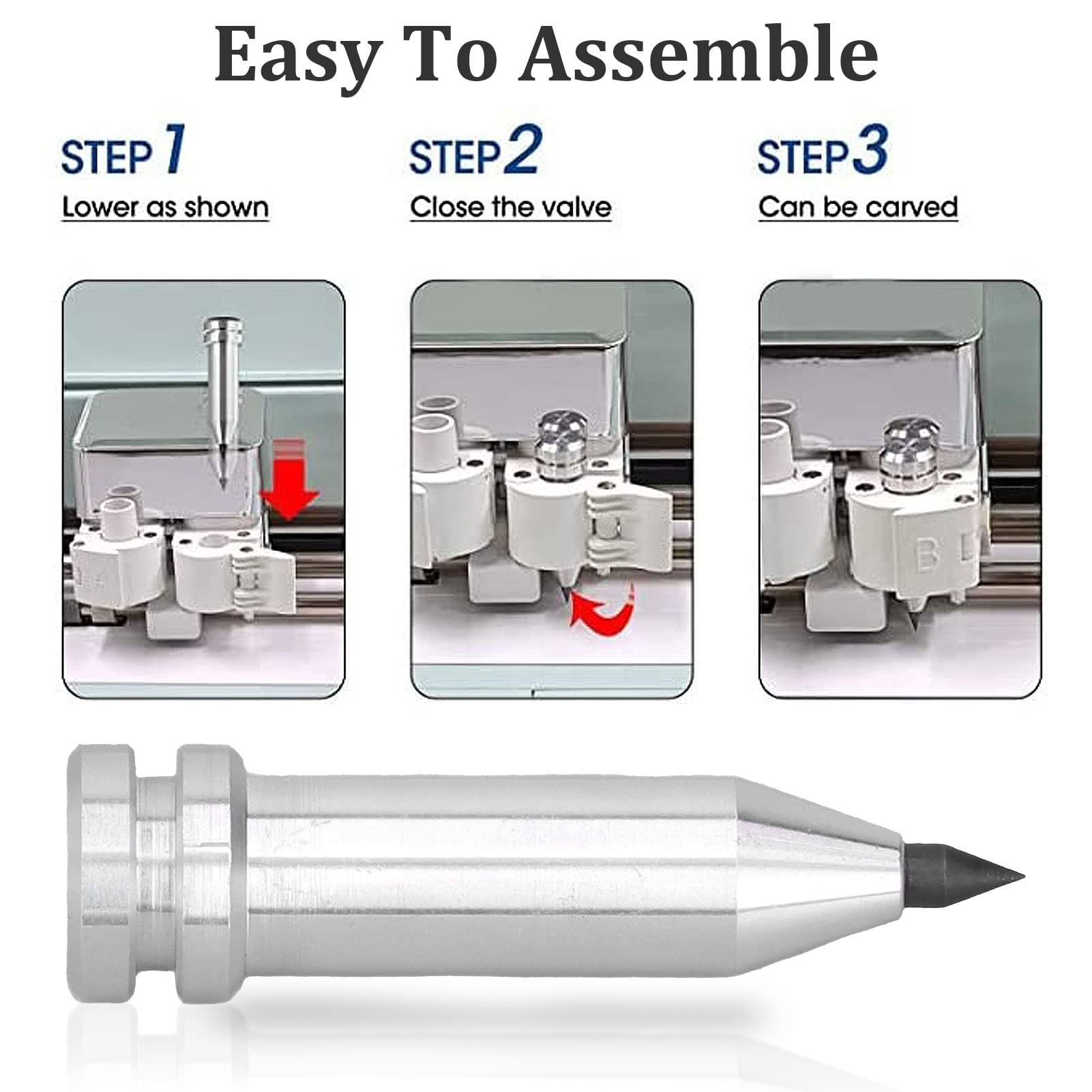 Easy To Assemble

STEP 1
Lower as shown

STEP 2
Close the valve

STEP 3
Can be carved

B