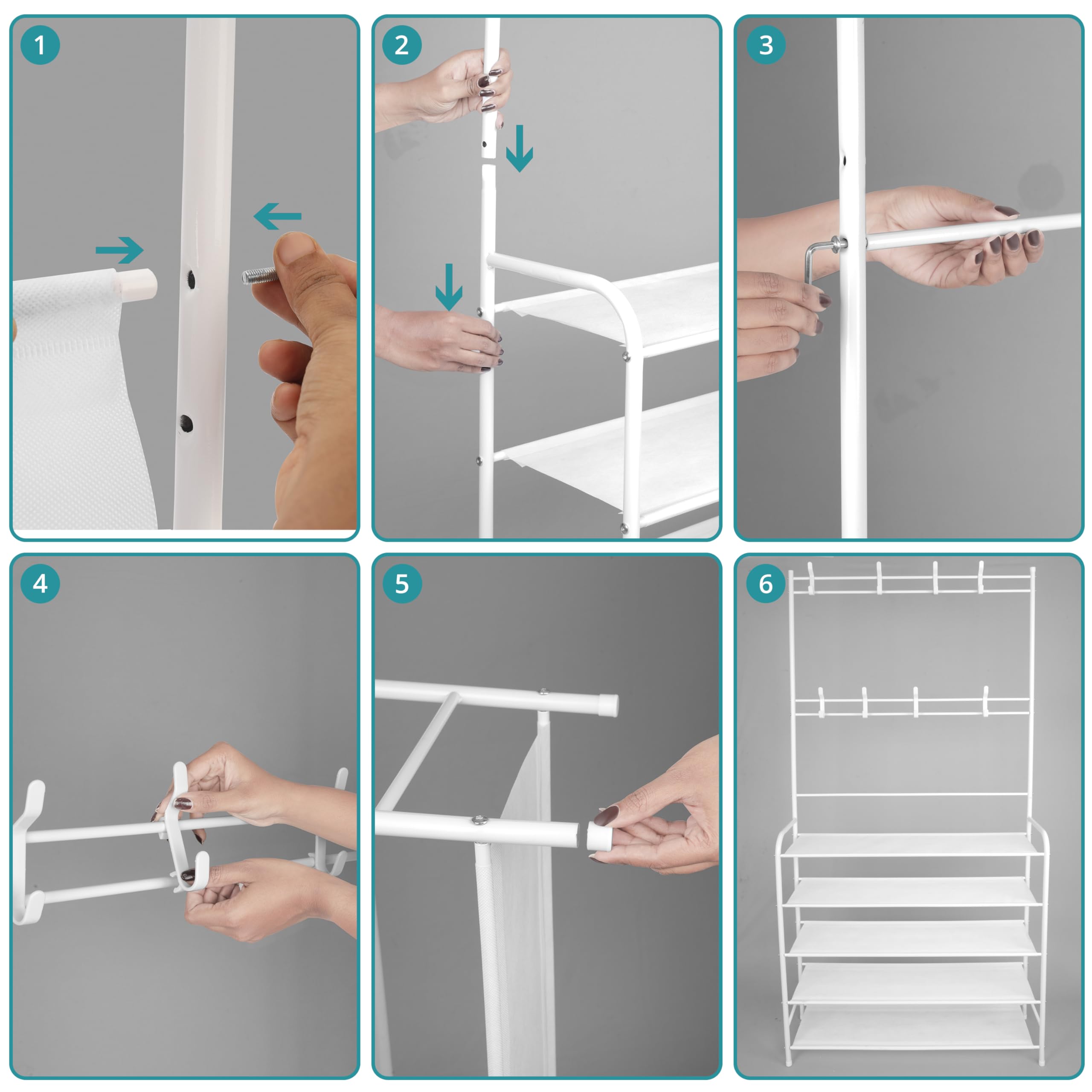 1

2

3

4

5

6