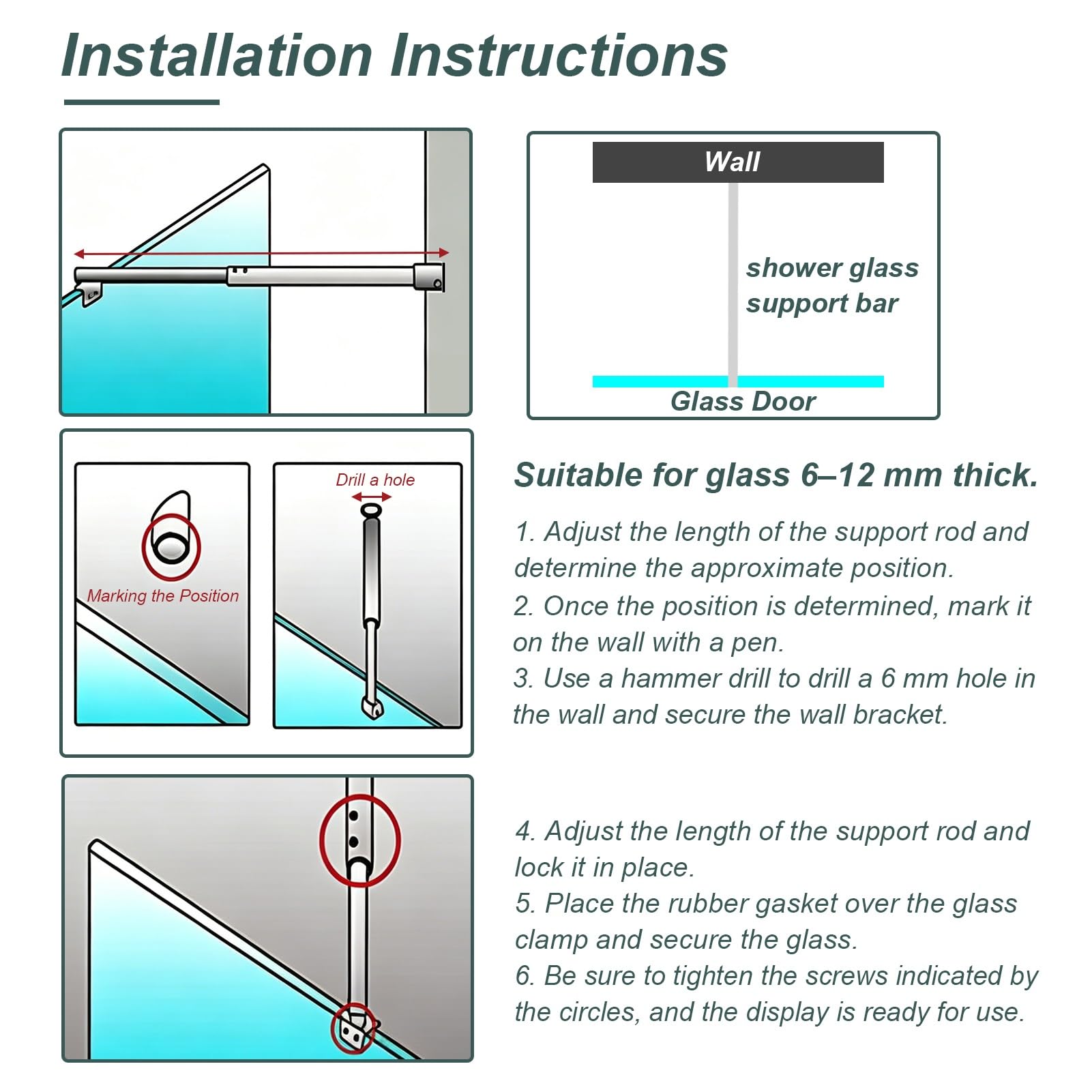 Installation Instructions

Wall

shower glass support bar

Glass Door

Marking the Position

Drill a hole

Suitable for glass 6–12 mm thick.

1. Adjust the length of the support rod and determine the approximate position.
2. Once the position is determined, mark it on the wall with a pen.
3. Use a hammer drill to drill a 6 mm hole in the wall and secure the wall bracket.

4. Adjust the length of the support rod and lock it in place.
5. Place the rubber gasket over the glass clamp and secure the glass.
6. Be sure to tighten the screws indicated by the circles, and the display is ready for use.