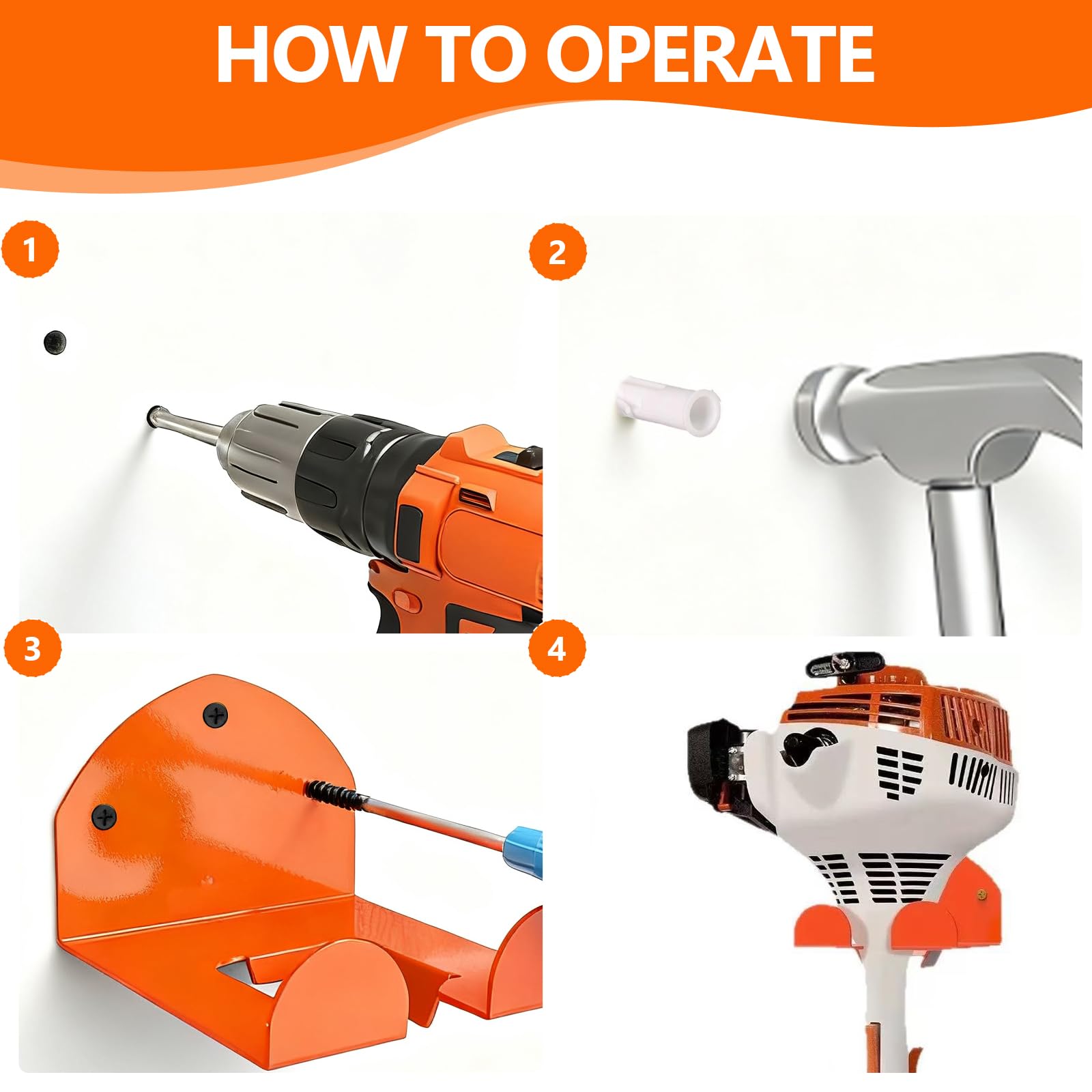 HOW TO OPERATE

1

2

3

4