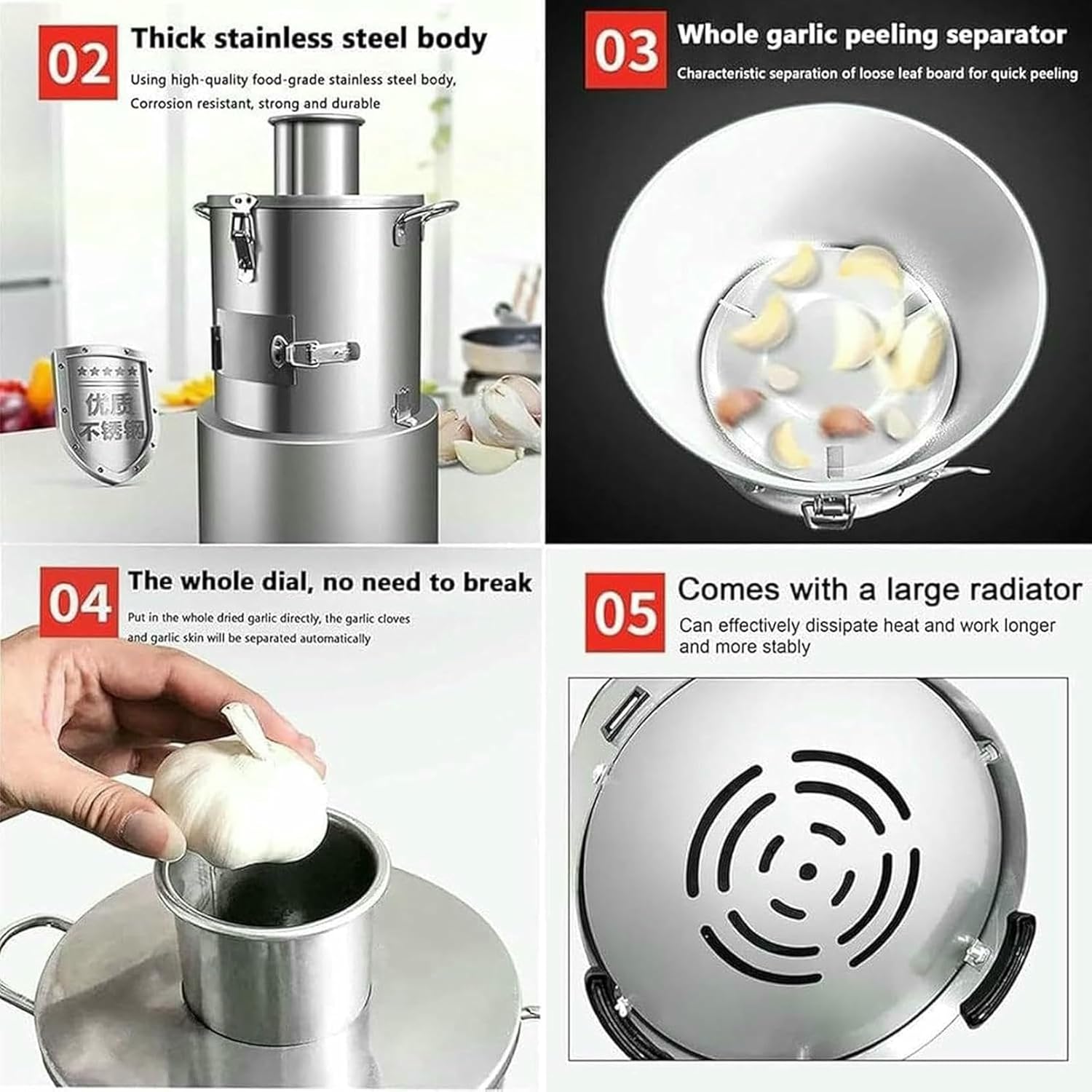 02

Thick stainless steel body

Using high-quality food-grade stainless steel body, Corrosion resistant, strong and durable

优质
不锈钢

03

Whole garlic peeling separator

Characteristic separation of loose leaf board for quick peeling

04

The whole dial, no need to break

Put in the whole dried garlic directly, the garlic cloves and garlic skin will be separated automatically

05

Comes with a large radiator

Can effectively dissipate heat and work longer and more stably