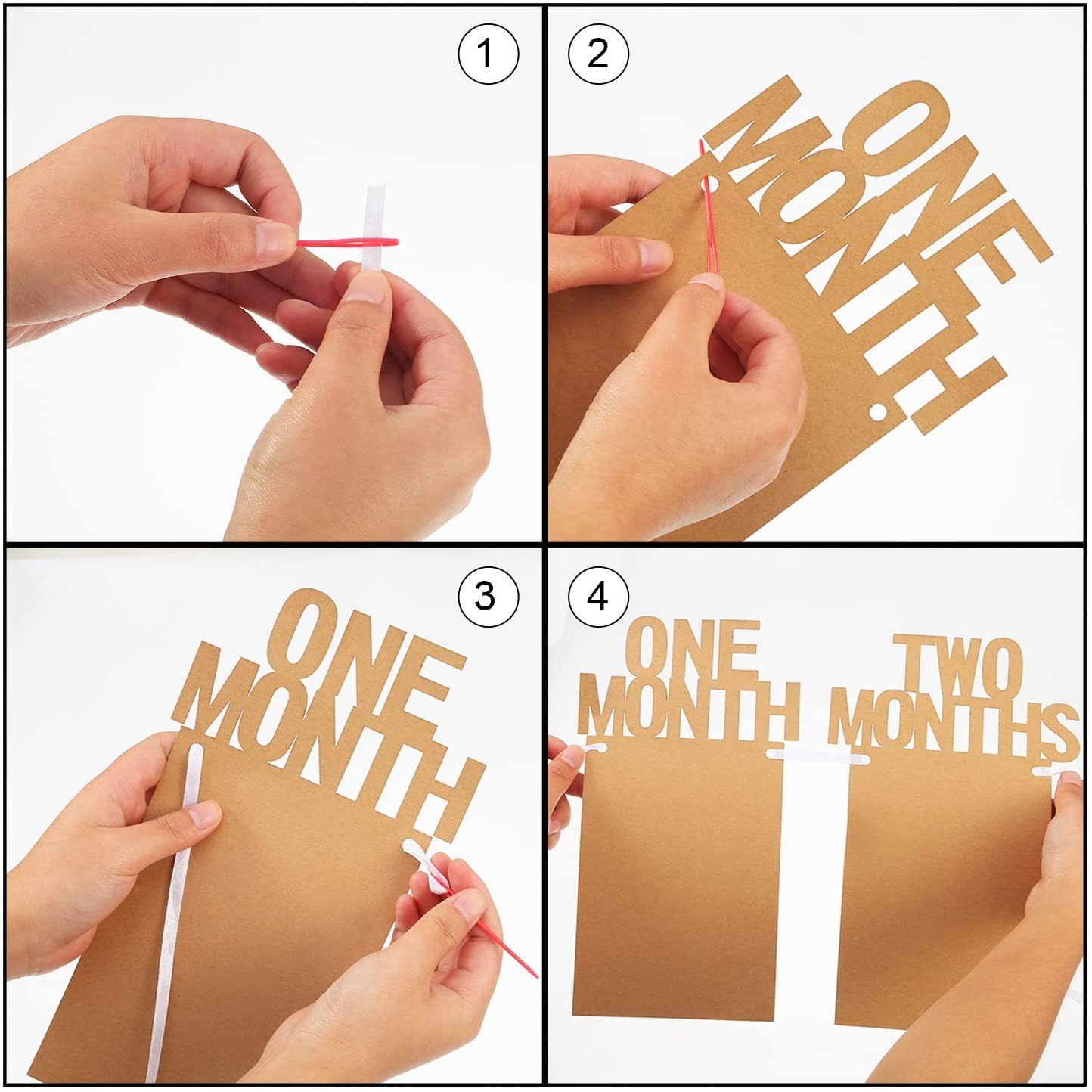 1

2

ONE MONTH

3

ONE MONTH

4

ONE MONTH

TWO MONTHS