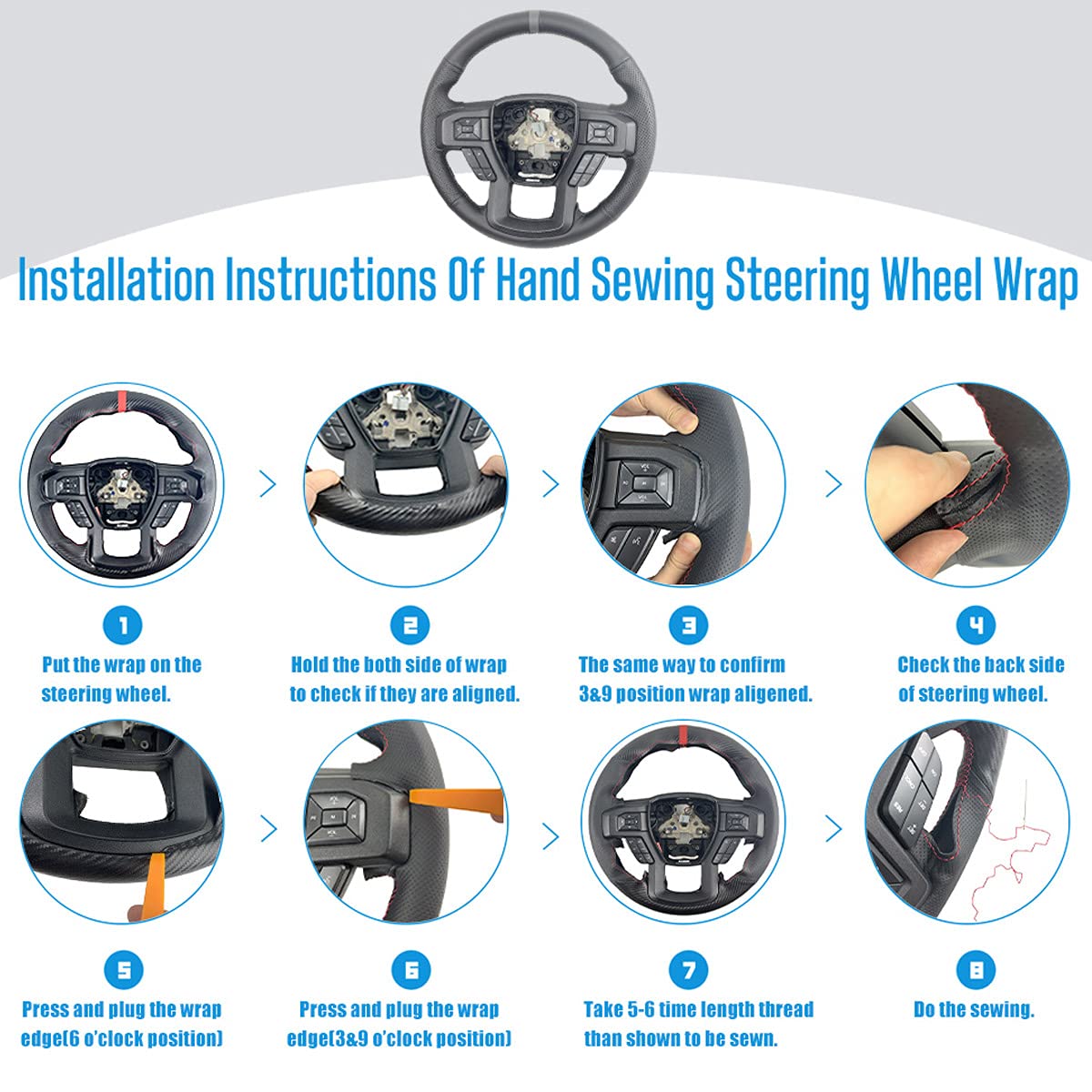 Installation Instructions Of Hand Sewing Steering Wheel Wrap

1
Put the wrap on the steering wheel.

2
Hold the both side of wrap to check if they are aligned.

3
The same way to confirm 3&9 position wrap aligened.

4
Check the back side of steering wheel.

5
Press and plug the wrap edge(6 o'clock position)

6
Press and plug the wrap edge(3&9 o'clock position)

7
Take 5-6 time length thread than shown to be sewn.

8
Do the sewing.