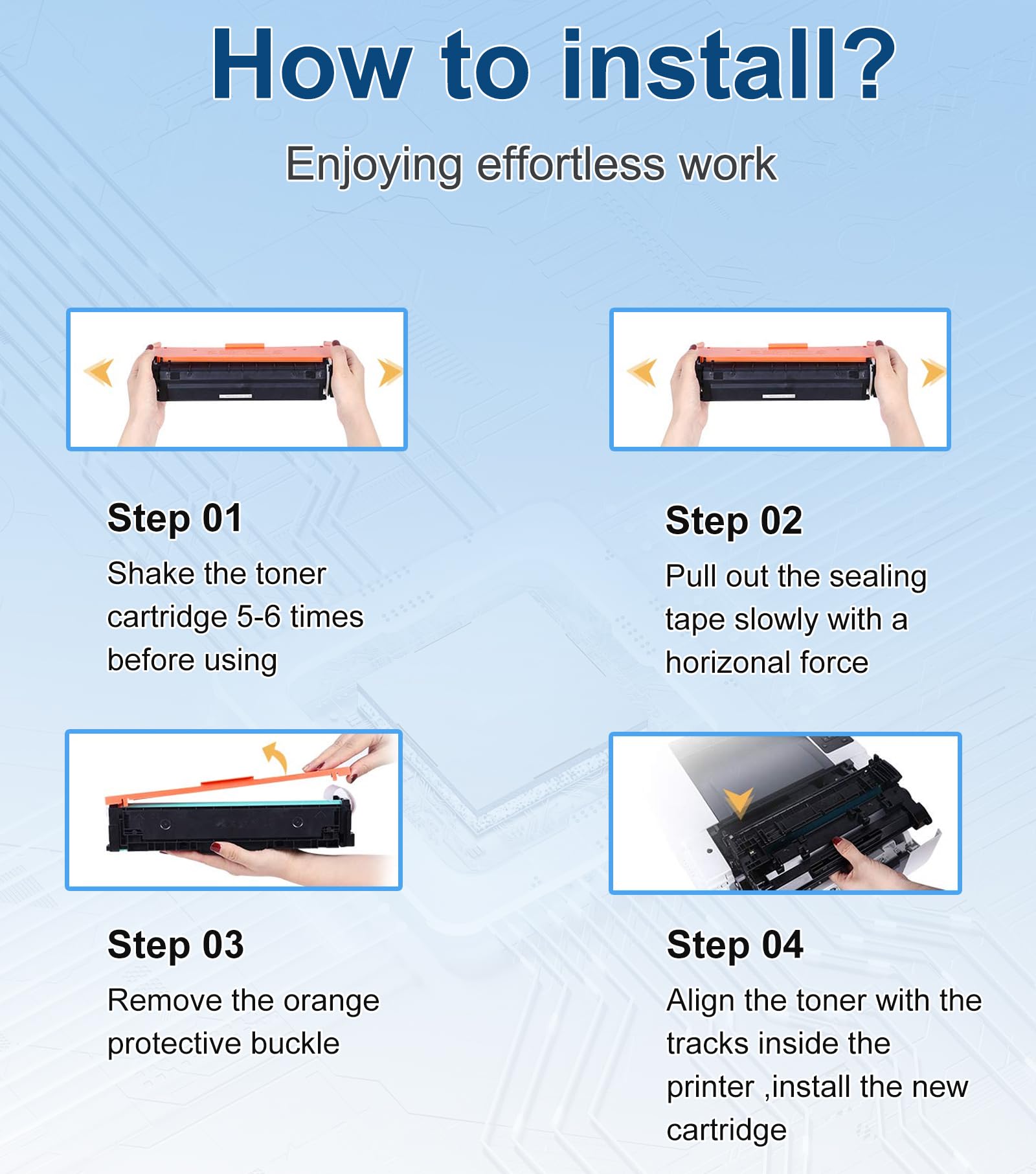 How to install?

Enjoying effortless work

Step 01

Shake the toner cartridge 5-6 times before using

Step 02

Pull out the sealing tape slowly with a horizonal force

Step 03

Remove the orange protective buckle

Step 04

Align the toner with the tracks inside the printer ,install the new cartridge