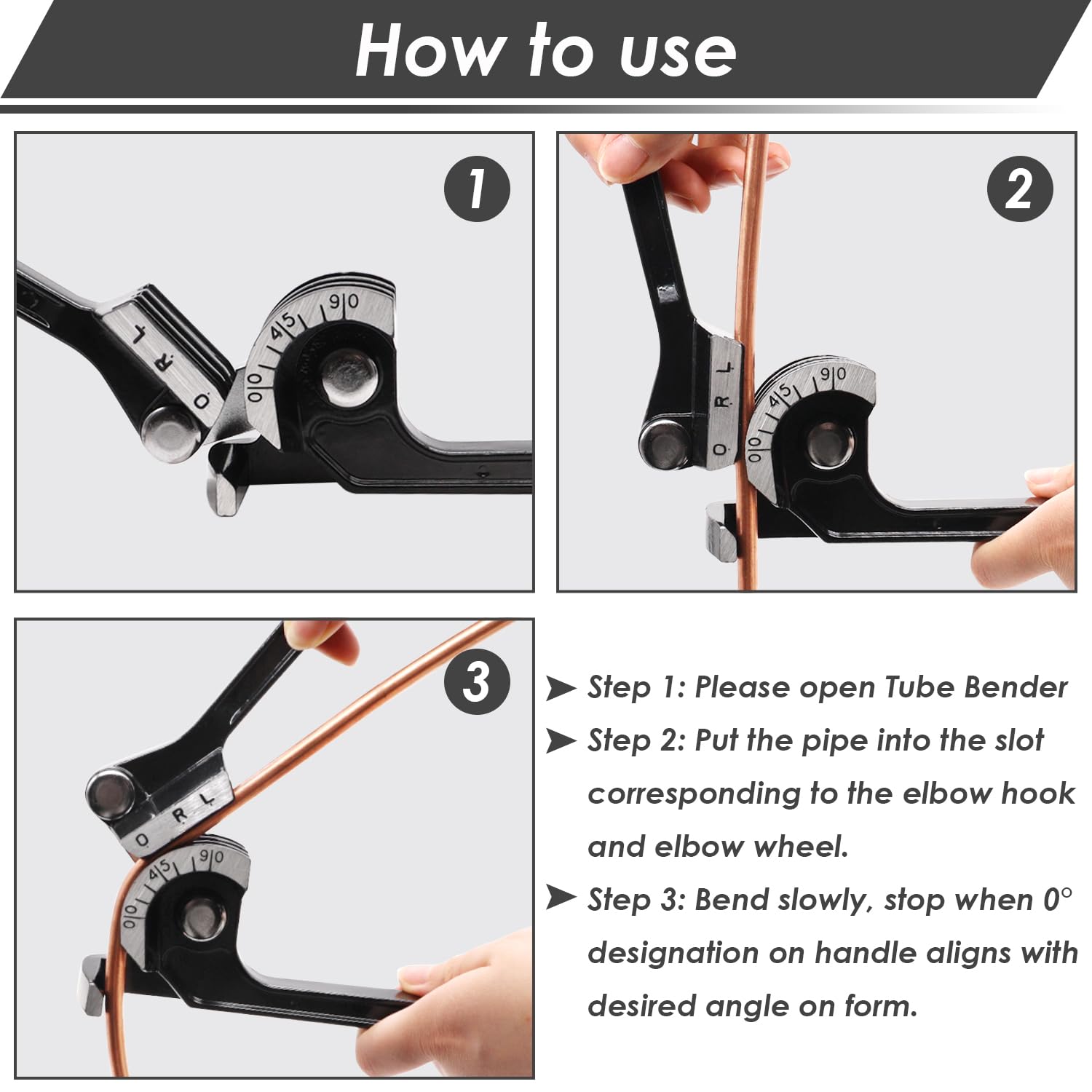 How to use

1

L R O 0 45 90

2

L R O 0 45 90

3

O R L 0 45 90

➤ Step 1: Please open Tube Bender

➤ Step 2: Put the pipe into the slot corresponding to the elbow hook and elbow wheel.

➤ Step 3: Bend slowly, stop when 0° designation on handle aligns with desired angle on form.