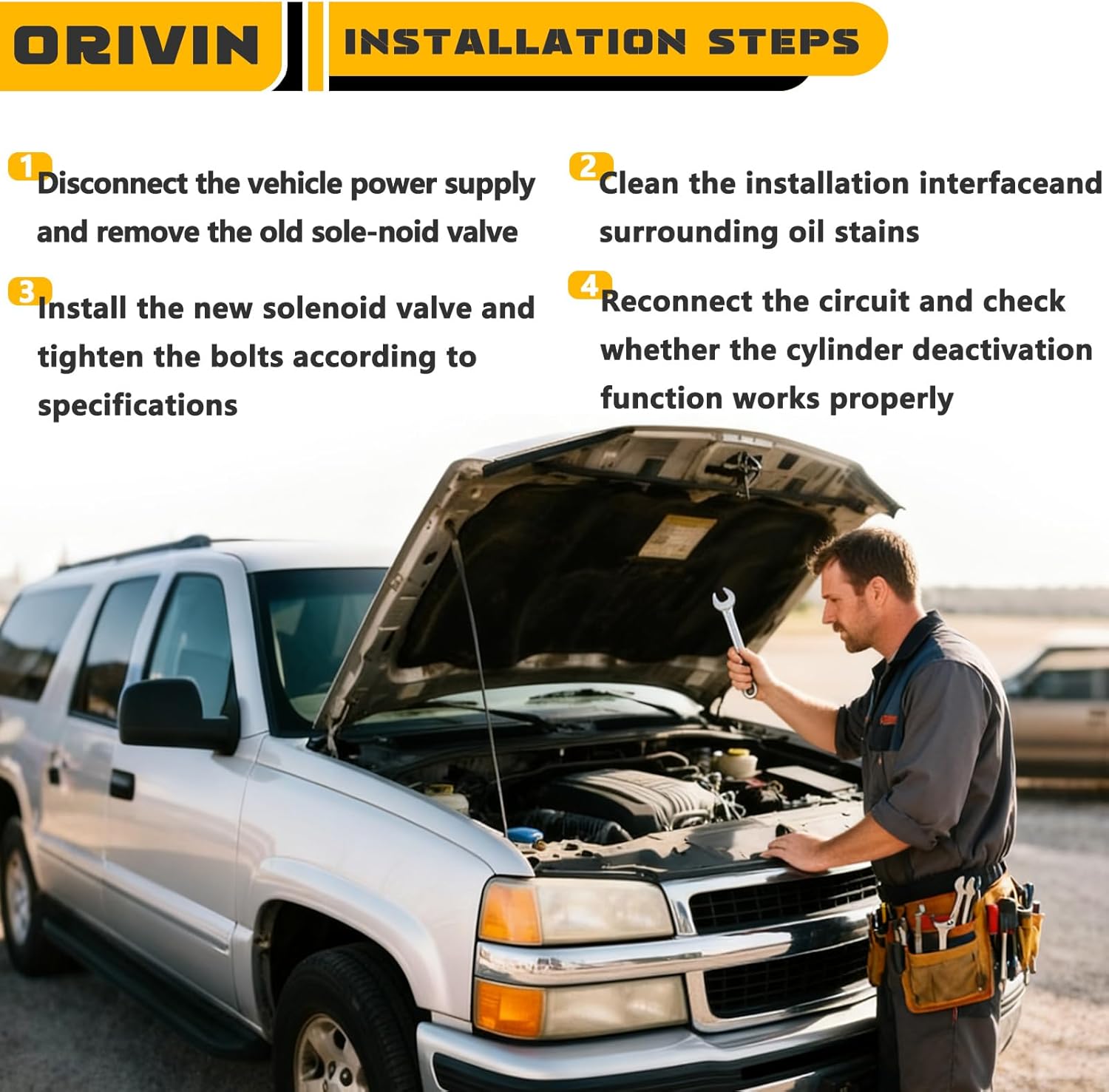 ORIVIN

INSTALLATION STEPS

1 Disconnect the vehicle power supply and remove the old sole-noid valve

2 Clean the installation interfaceand surrounding oil stains

3 Install the new solenoid valve and tighten the bolts according to specifications

4 Reconnect the circuit and check whether the cylinder deactivation function works properly