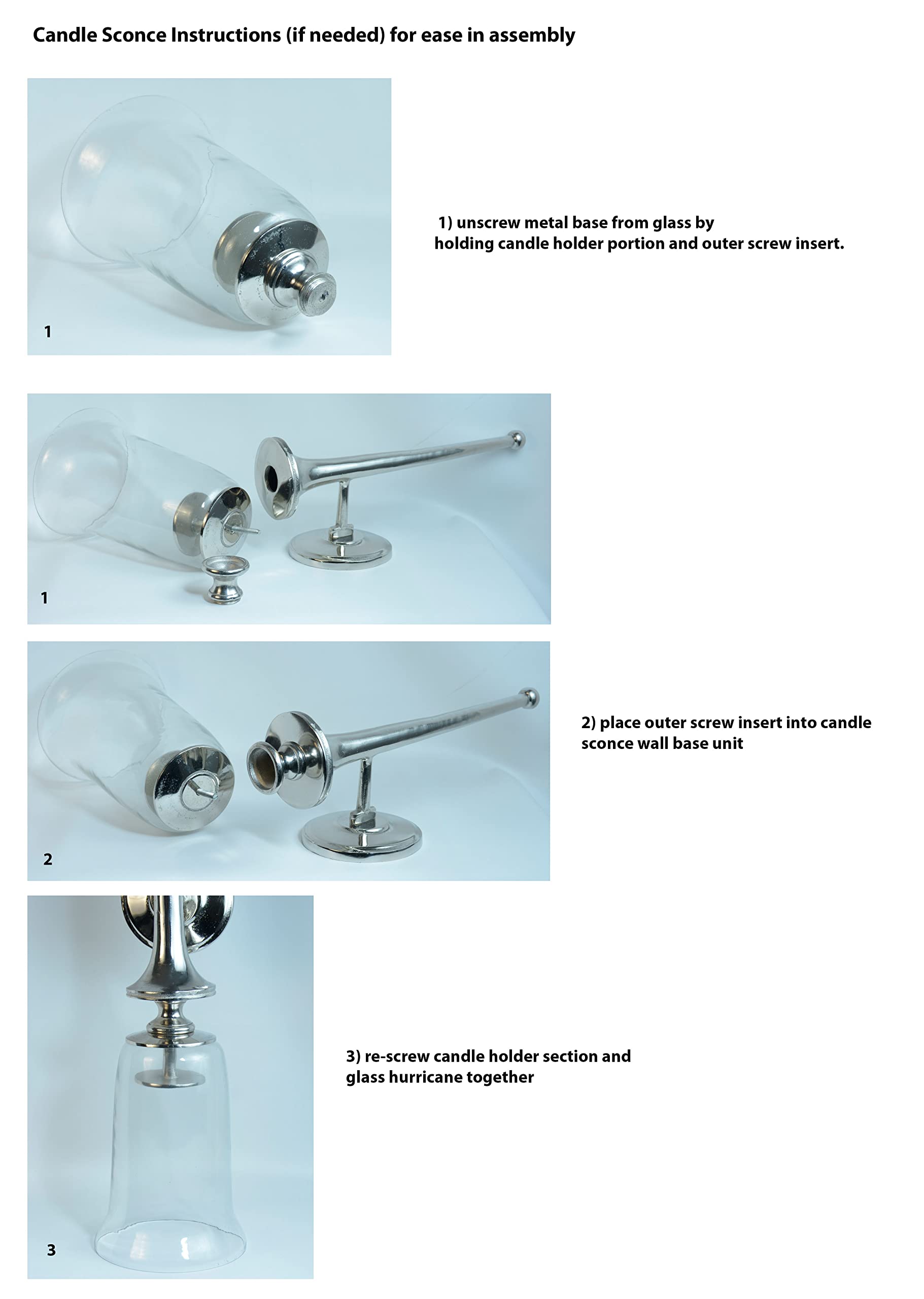 Candle Sconce Instructions (if needed) for ease in assembly

1

1) unscrew metal base from glass by holding candle holder portion and outer screw insert.

1

2

2) place outer screw insert into candle sconce wall base unit

3

3) re-screw candle holder section and glass hurricane together