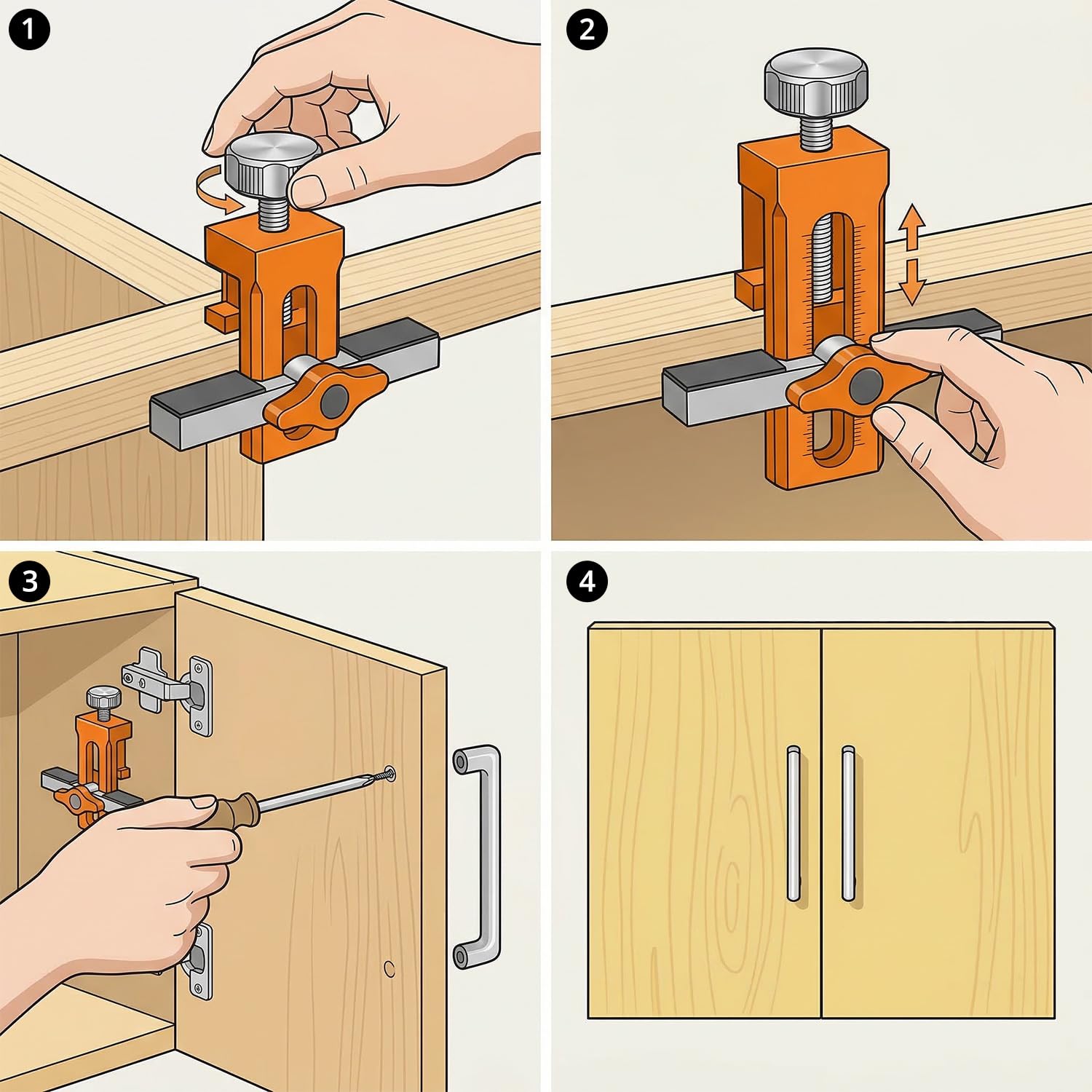 1

2

3

4