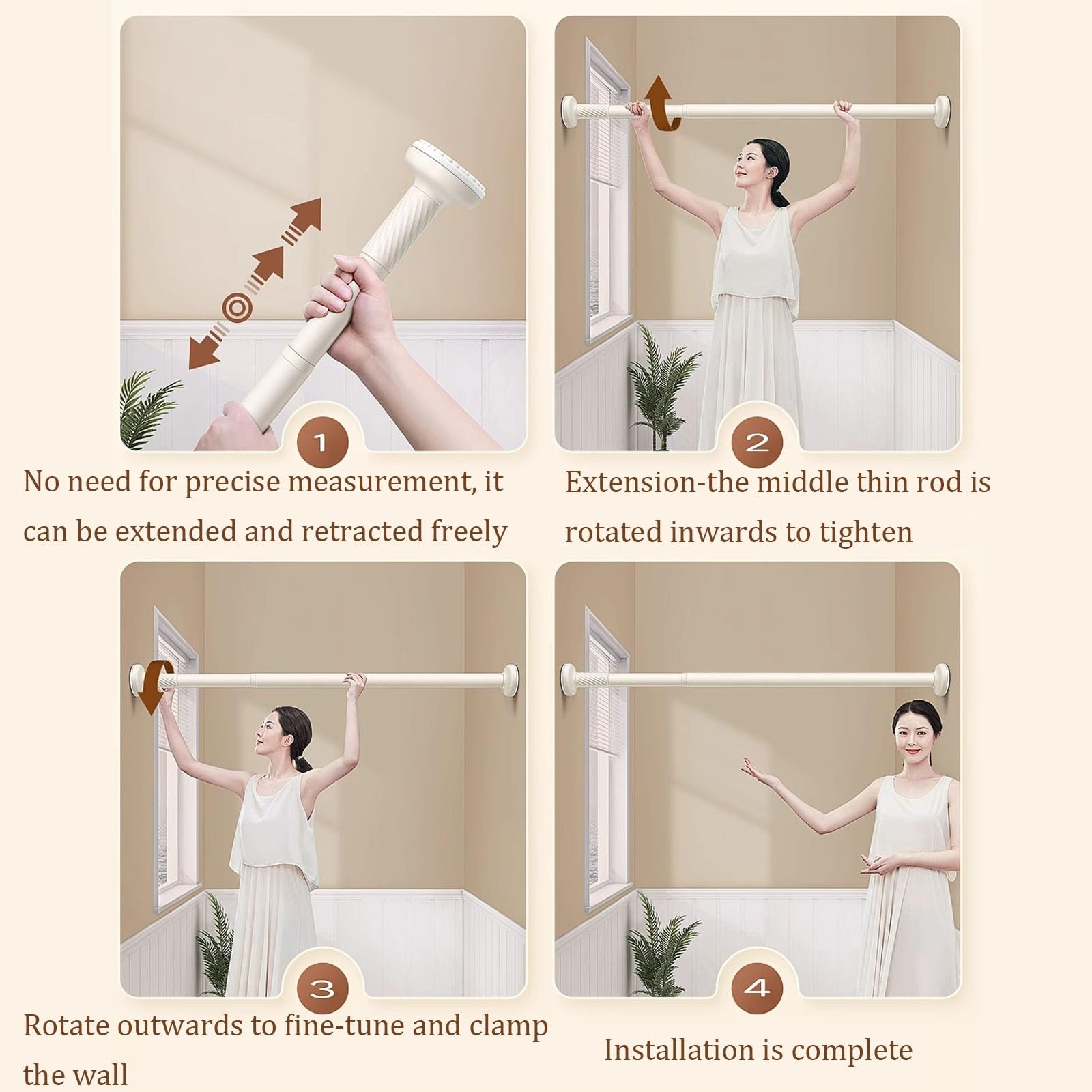 1

No need for precise measurement, it can be extended and retracted freely

2

Extension-the middle thin rod is rotated inwards to tighten

3

Rotate outwards to fine-tune and clamp the wall

4

Installation is complete