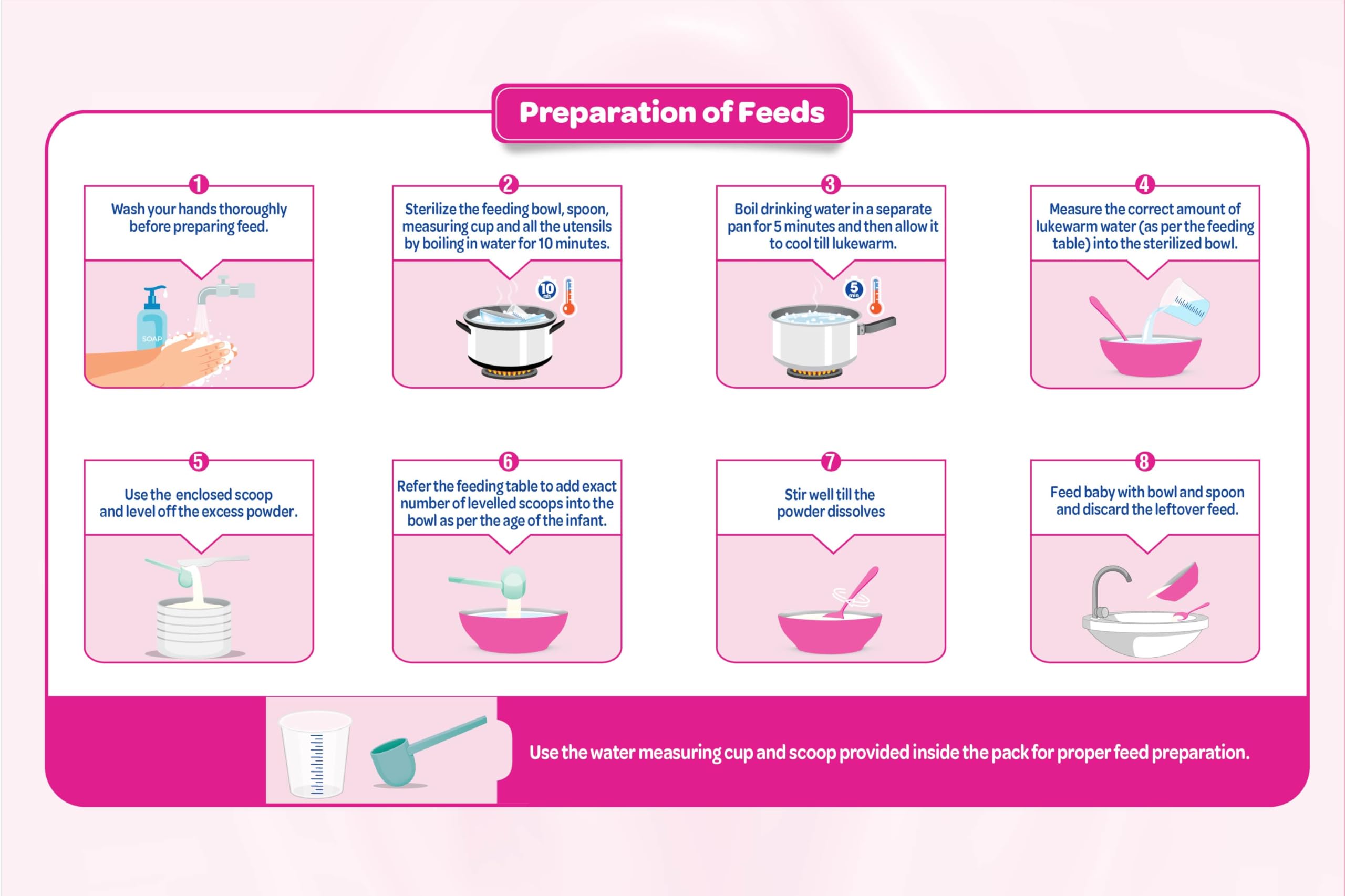 Preparation of Feeds

1
Wash your hands thoroughly before preparing feed.

SOAP

2
Sterilize the feeding bowl, spoon, measuring cup and all the utensils by boiling in water for 10 minutes.

10 min

3
Boil drinking water in a separate pan for 5 minutes and then allow it to cool till lukewarm.

5 min

4
Measure the correct amount of lukewarm water (as per the feeding table) into the sterilized bowl.

5
Use the enclosed scoop and level off the excess powder.

6
Refer the feeding table to add exact number of levelled scoops into the bowl as per the age of the infant.

7
Stir well till the powder dissolves

8
Feed baby with bowl and spoon and discard the leftover feed.

Use the water measuring cup and scoop provided inside the pack for proper feed preparation.