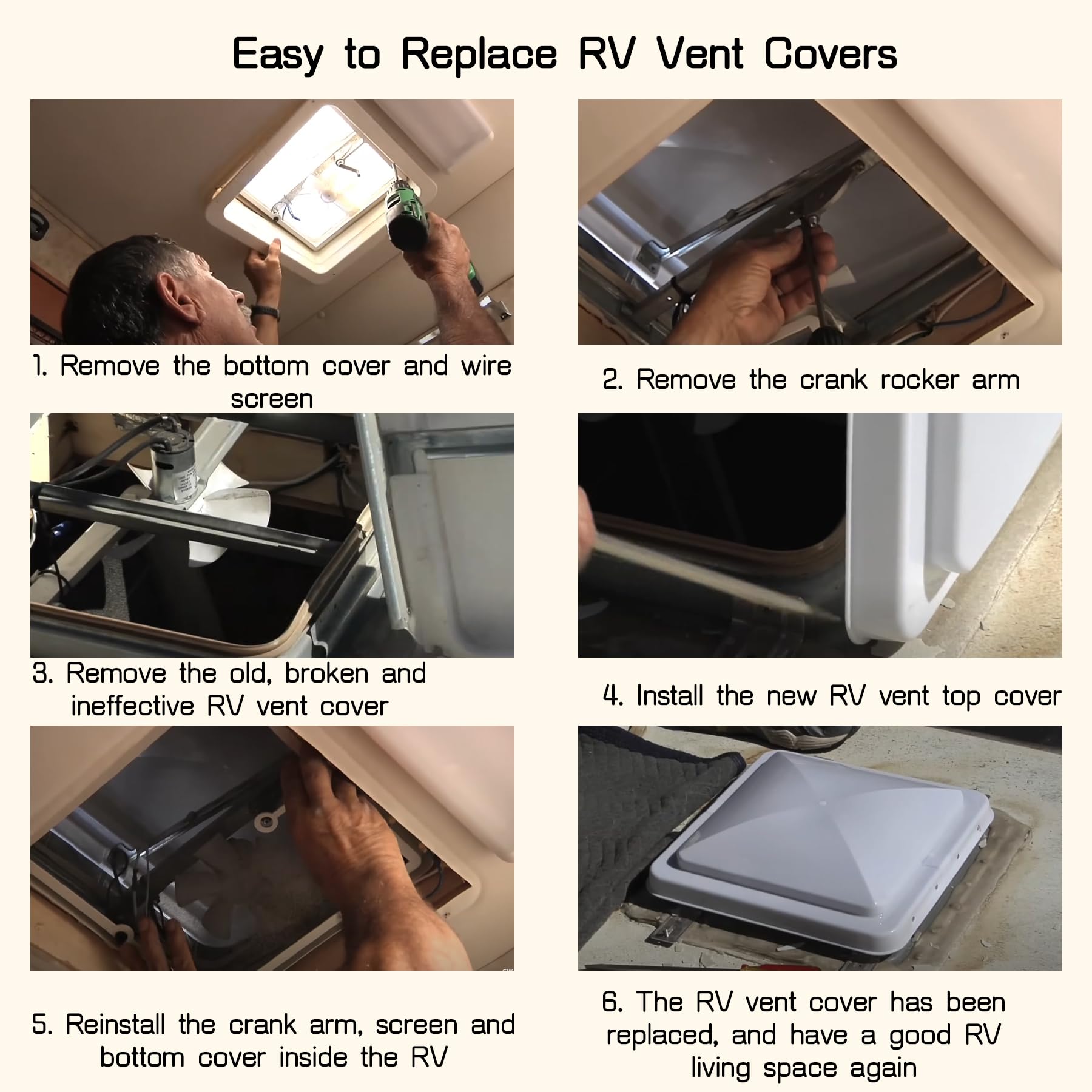 Easy to Replace RV Vent Covers

1. Remove the bottom cover and wire screen

2. Remove the crank rocker arm

3. Remove the old, broken and ineffective RV vent cover

4. Install the new RV vent top cover

5. Reinstall the crank arm, screen and bottom cover inside the RV

6. The RV vent cover has been replaced, and have a good RV living space again