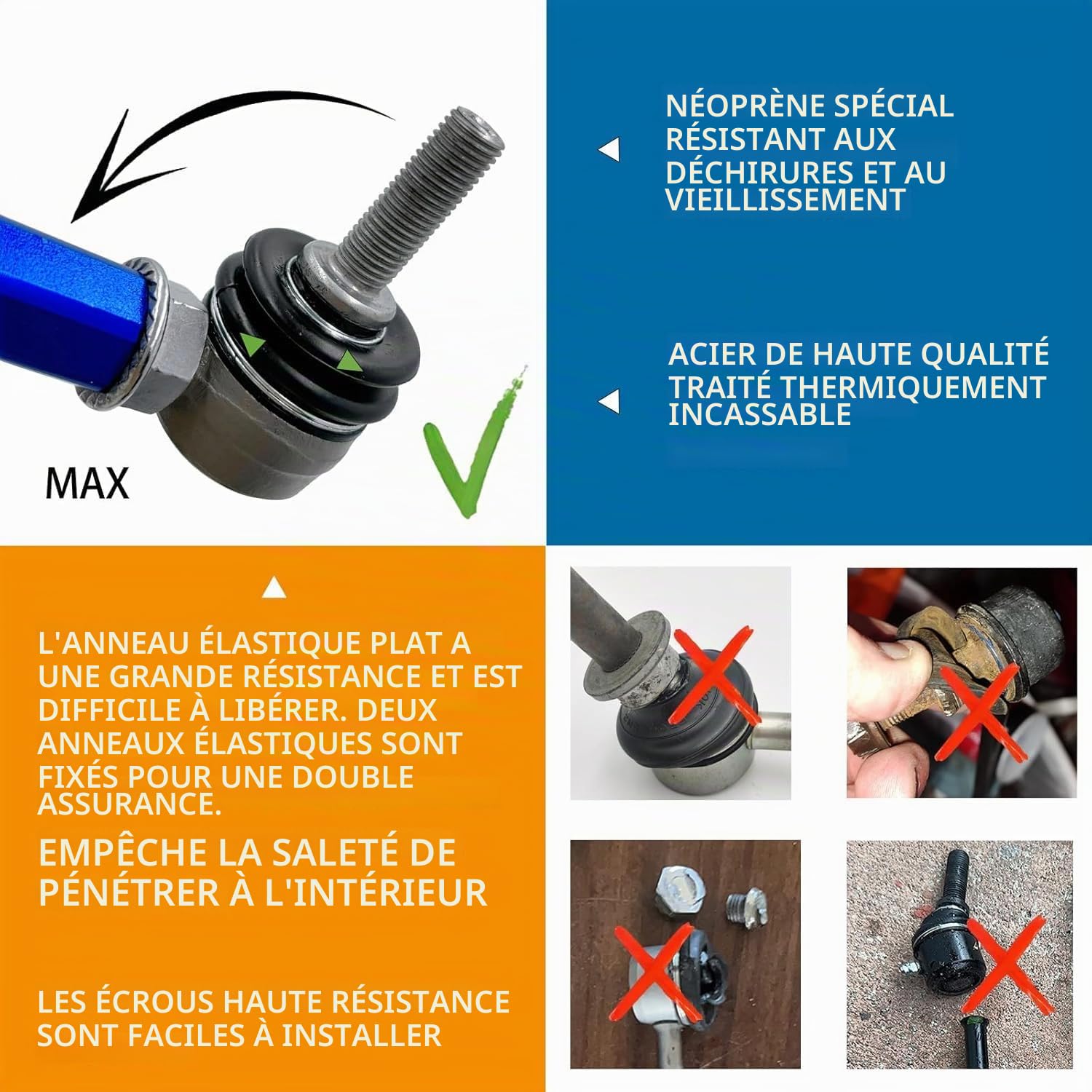 MAX

NÉOPRÈNE SPÉCIAL RÉSISTANT AUX DÉCHIRURES ET AU VIEILLISSEMENT

ACIER DE HAUTE QUALITÉ TRAITÉ THERMIQUEMENT INCASSABLE

L'ANNEAU ÉLASTIQUE PLAT A UNE GRANDE RÉSISTANCE ET EST DIFFICILE À LIBÉRER. DEUX ANNEAUX ÉLASTIQUES SONT FIXÉS POUR UNE DOUBLE ASSURANCE.

EMPÊCHE LA SALETÉ DE PÉNÉTRER À L'INTÉRIEUR

LES ÉCROUS HAUTE RÉSISTANCE SONT FACILES À INSTALLER