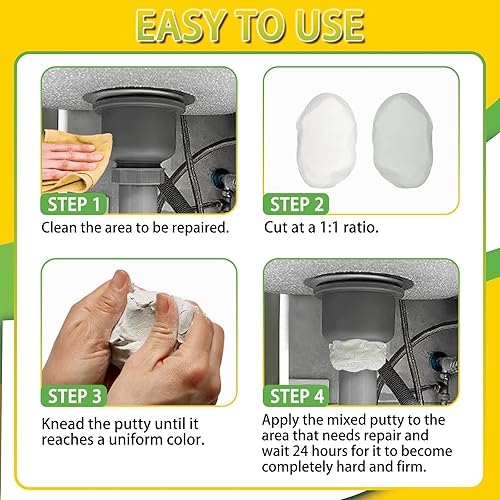 EASY TO USE

STEP 1
Clean the area to be repaired.

STEP 2
Cut at a 1:1 ratio.

STEP 3
Knead the putty until it reaches a uniform color.

STEP 4
Apply the mixed putty to the area that needs repair and wait 24 hours for it to become completely hard and firm.