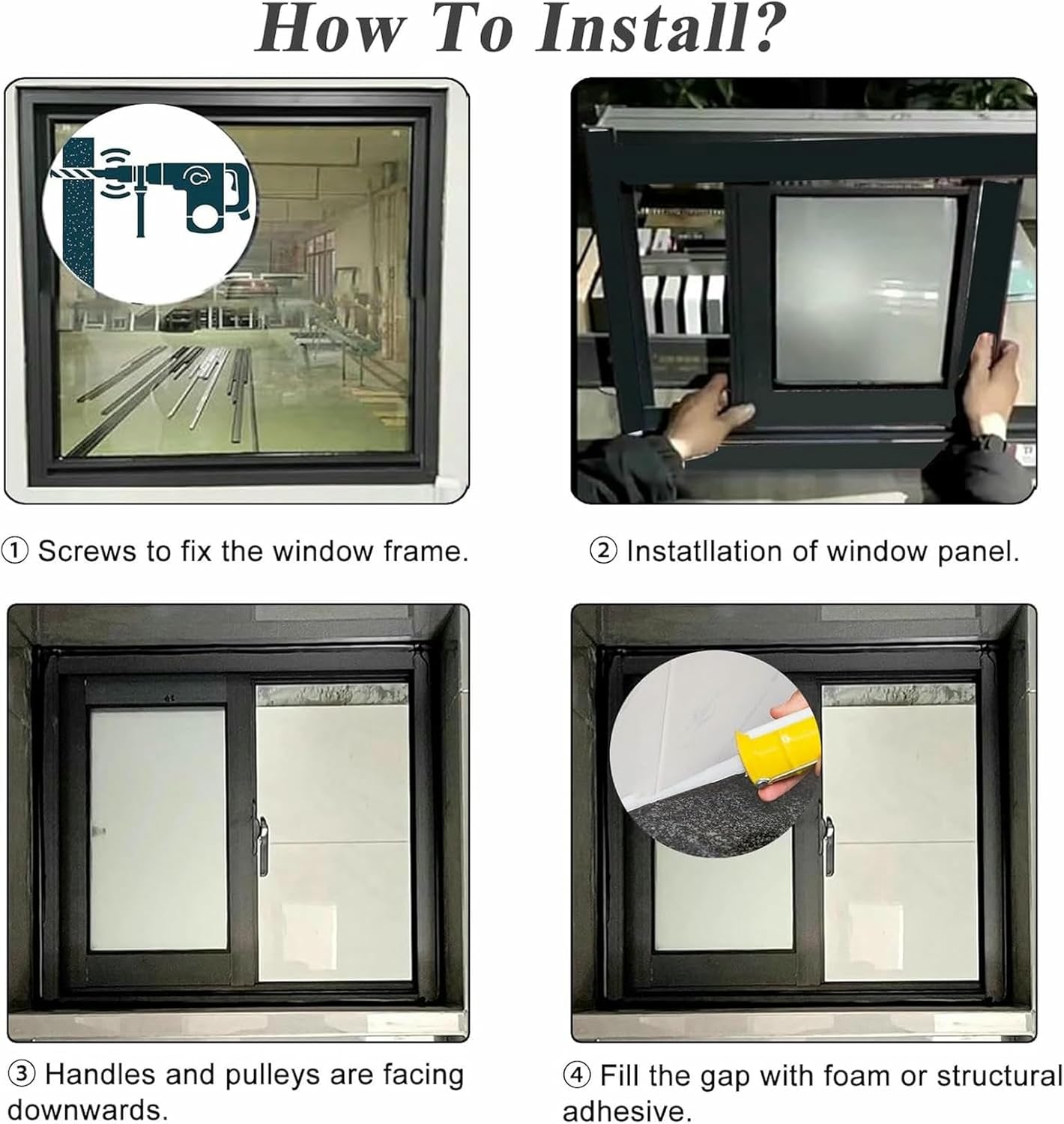 How To Install?

① Screws to fix the window frame.

② Instatllation of window panel.

③ Handles and pulleys are facing downwards.

④ Fill the gap with foam or structural adhesive.