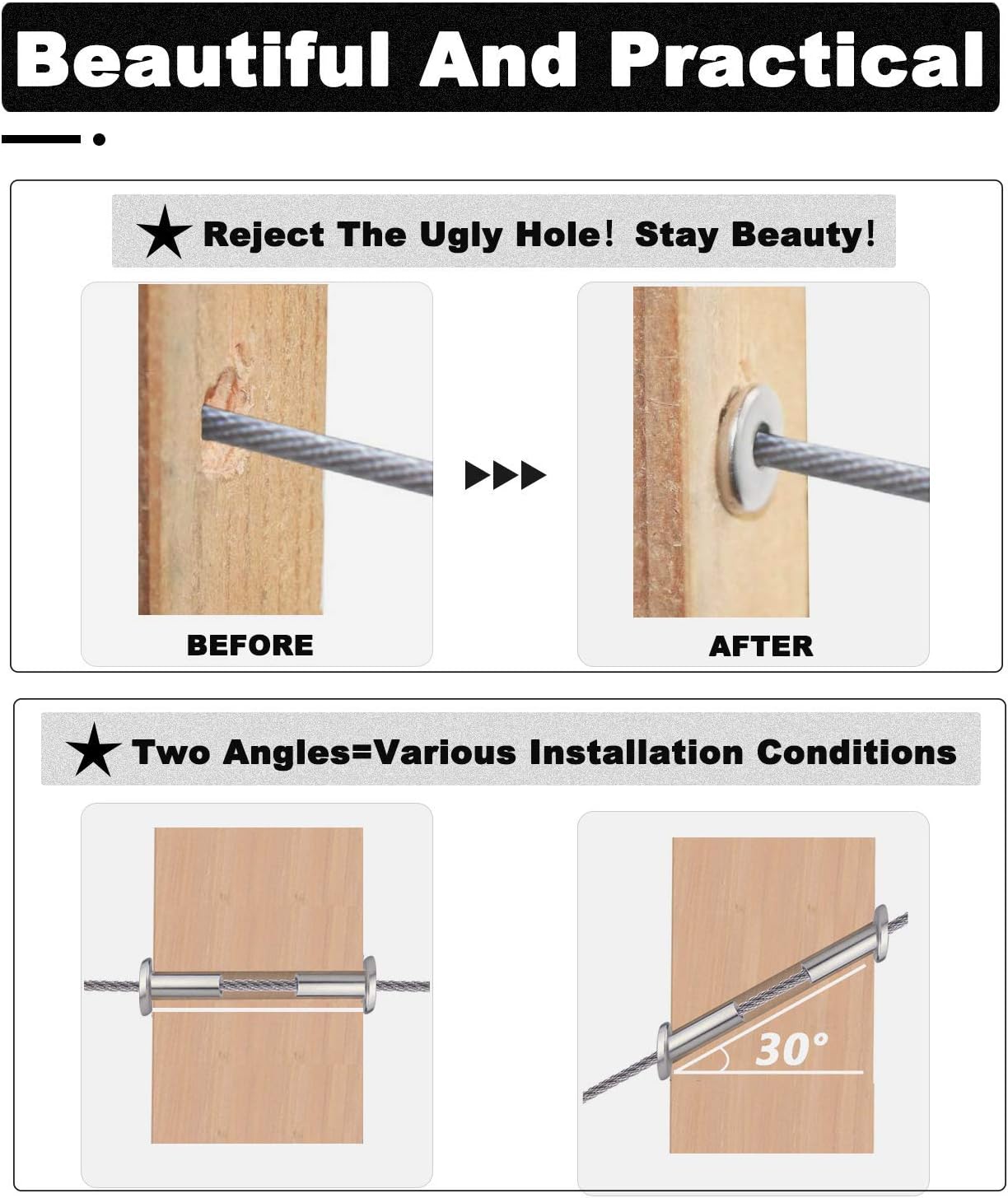 Beautiful And Practical

★ Reject The Ugly Hole! Stay Beauty!

BEFORE

AFTER

★ Two Angles=Various Installation Conditions

30°