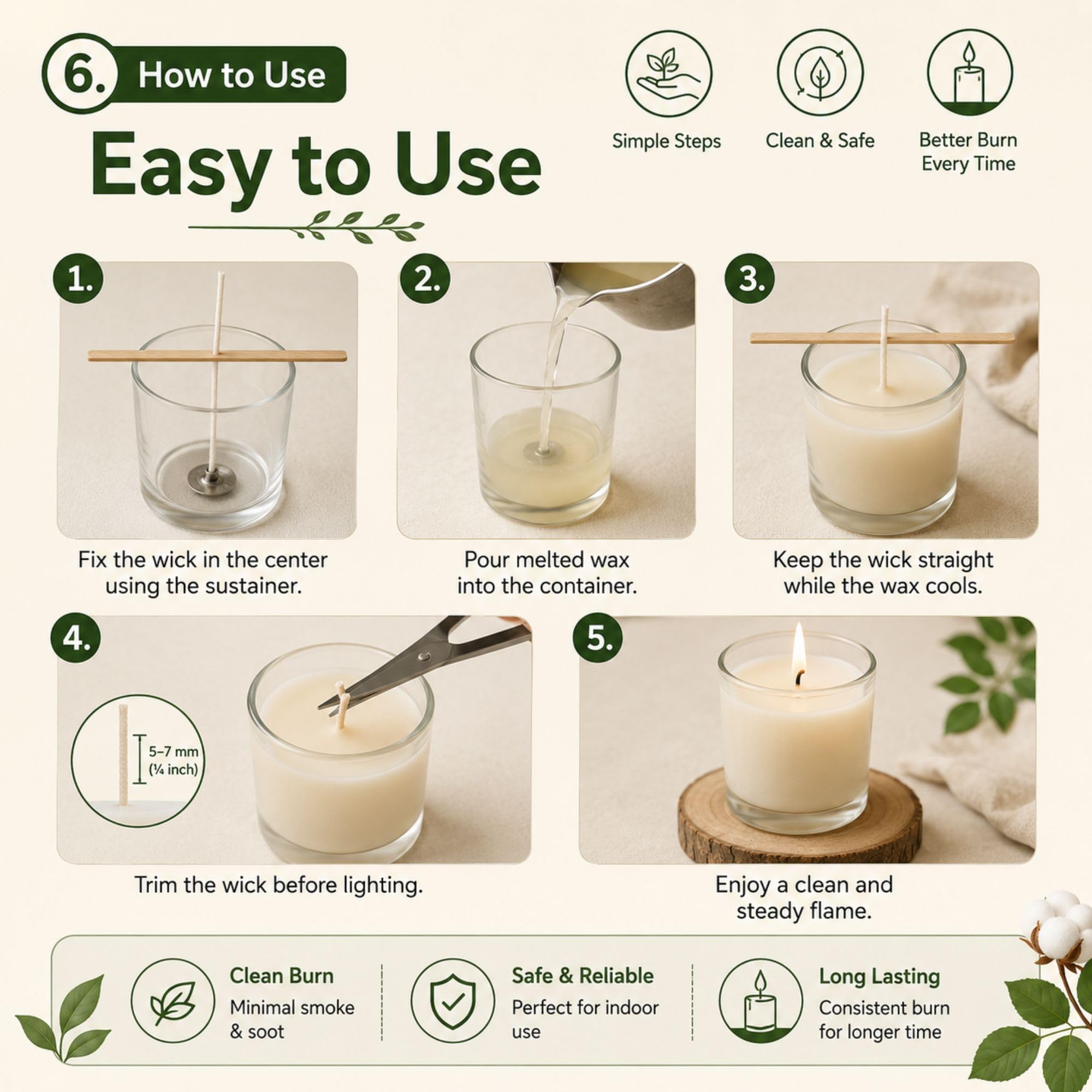 6. How to Use

Easy to Use

Simple Steps

Clean & Safe

Better Burn Every Time

1.

Fix the wick in the center using the sustainer.

2.

Pour melted wax into the container.

3.

Keep the wick straight while the wax cools.

4.

5–7 mm (¼ inch)

Trim the wick before lighting.

5.

Enjoy a clean and steady flame.

Clean Burn
Minimal smoke & soot

Safe & Reliable
Perfect for indoor use

Long Lasting
Consistent burn for longer time