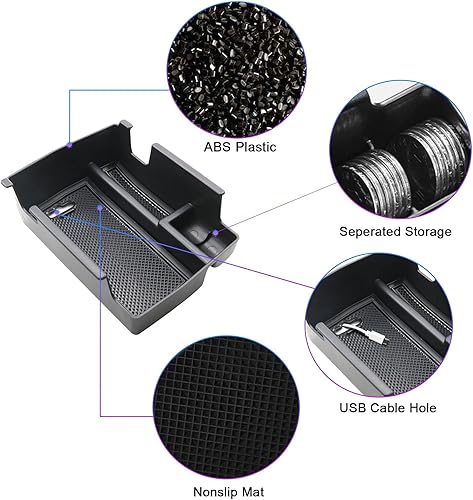 ABS Plastic

Seperated Storage

USB Cable Hole

Nonslip Mat