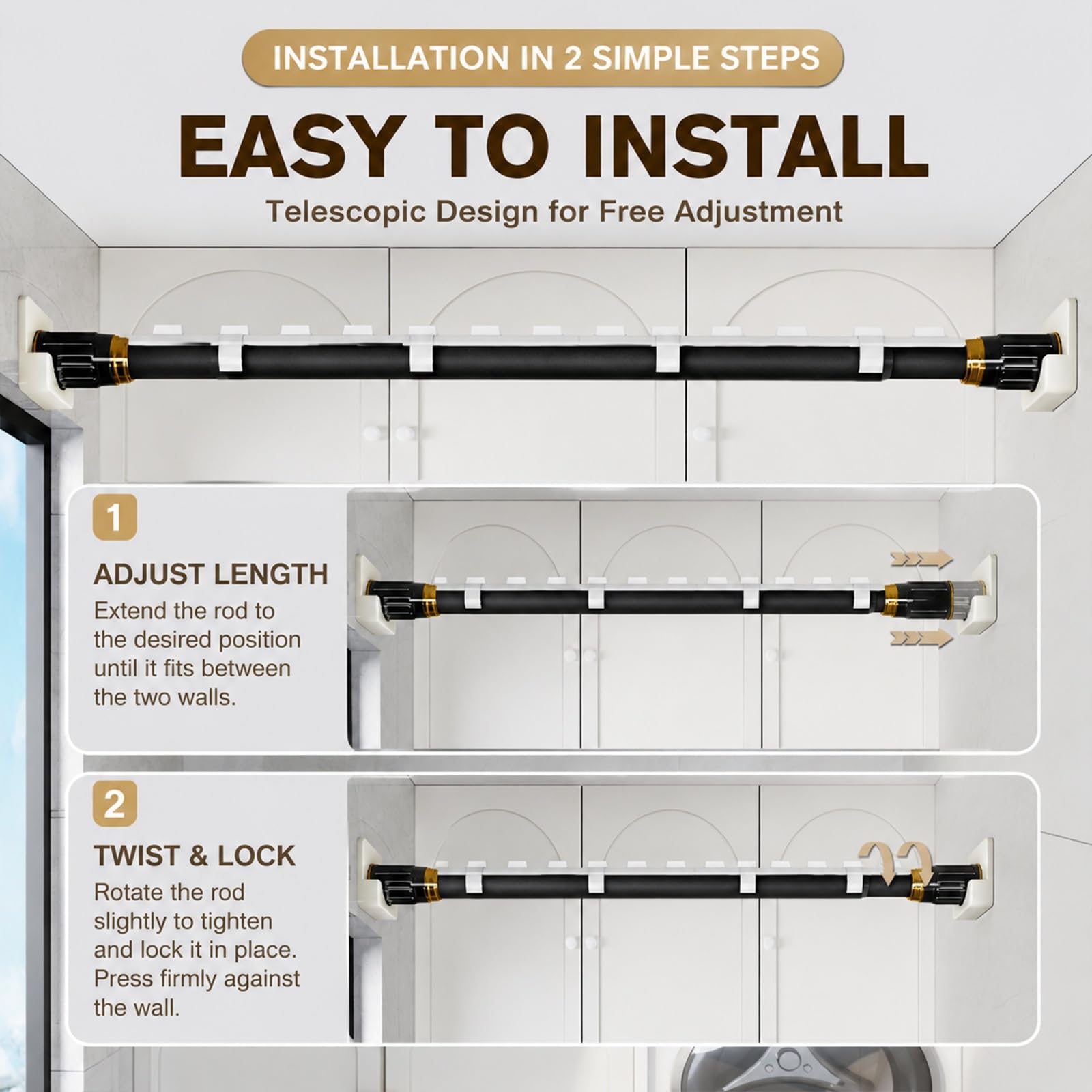 INSTALLATION IN 2 SIMPLE STEPS

EASY TO INSTALL

Telescopic Design for Free Adjustment

1

ADJUST LENGTH

Extend the rod to the desired position until it fits between the two walls.

2

TWIST & LOCK

Rotate the rod slightly to tighten and lock it in place. Press firmly against the wall.