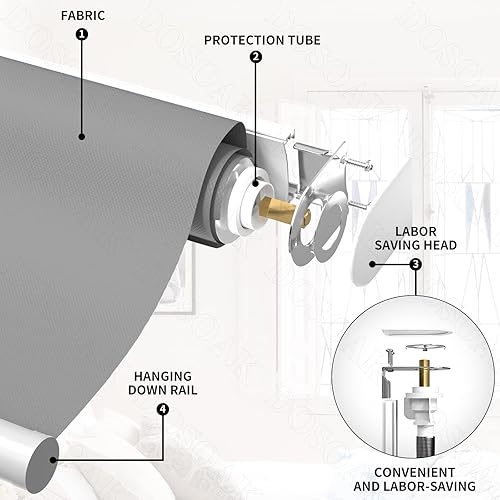 FABRIC
1
PROTECTION TUBE
2
LABOR SAVING HEAD
3
HANGING DOWN RAIL
4
CONVENIENT AND LABOR-SAVING