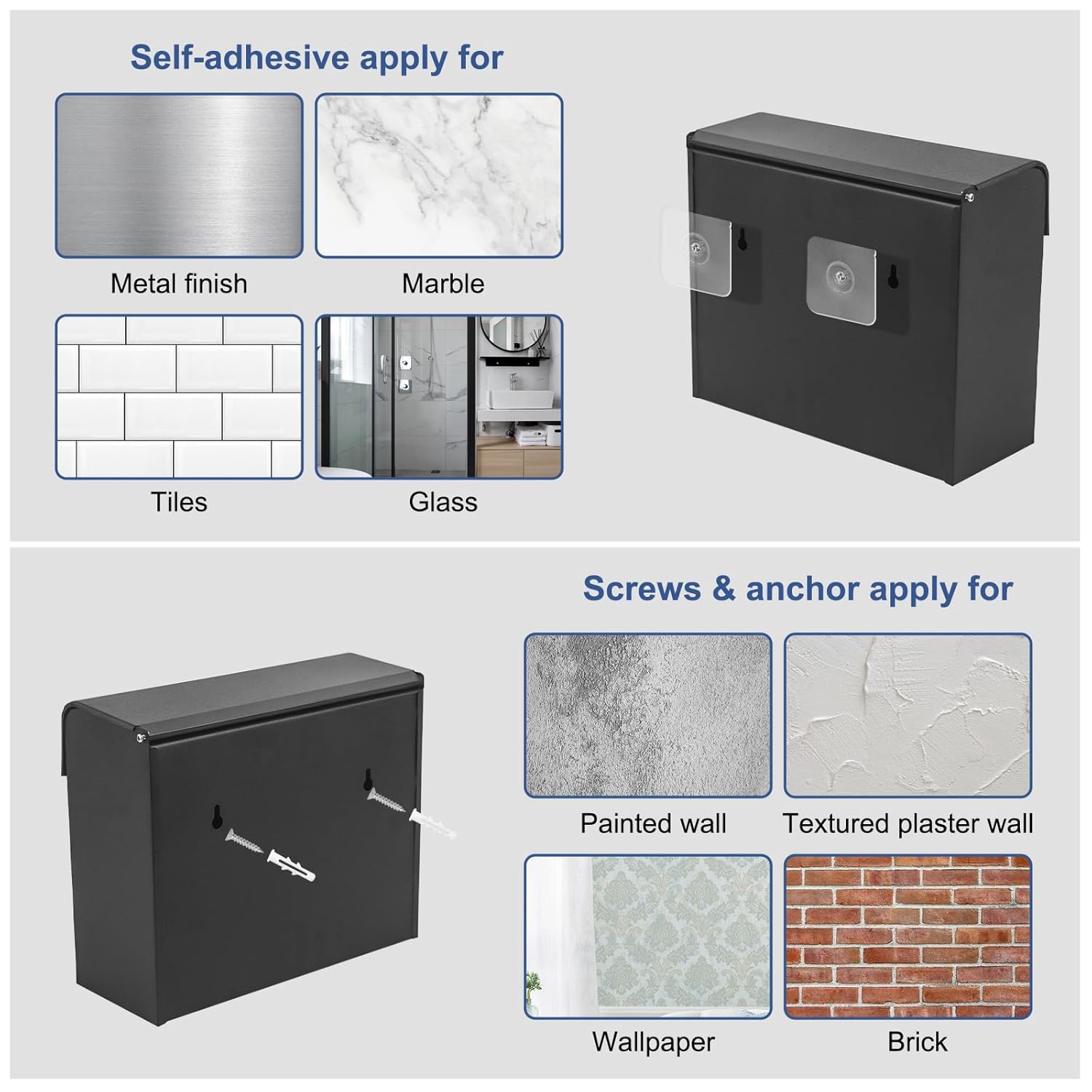 Self-adhesive apply for

Metal finish

Marble

Tiles

Glass

Screws & anchor apply for

Painted wall

Textured plaster wall

Wallpaper

Brick