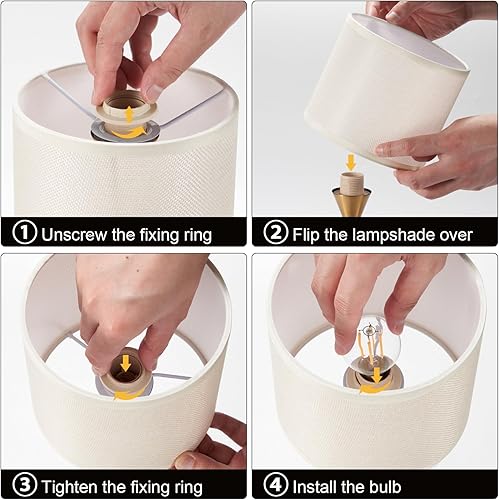 1 Unscrew the fixing ring

2 Flip the lampshade over

3 Tighten the fixing ring

4 Install the bulb