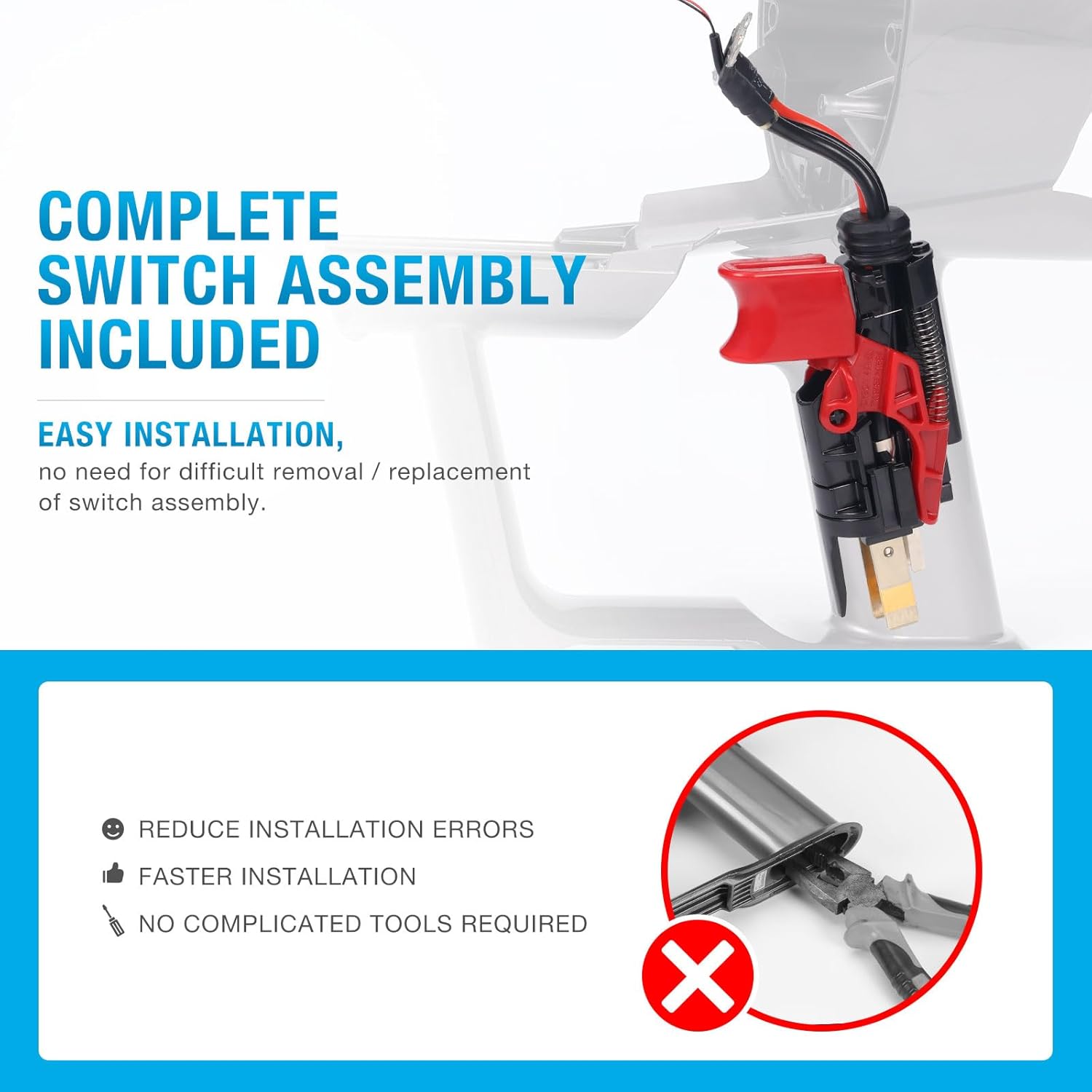 COMPLETE SWITCH ASSEMBLY INCLUDED

EASY INSTALLATION,
no need for difficult removal / replacement of switch assembly.

REDUCE INSTALLATION ERRORS
FASTER INSTALLATION
NO COMPLICATED TOOLS REQUIRED