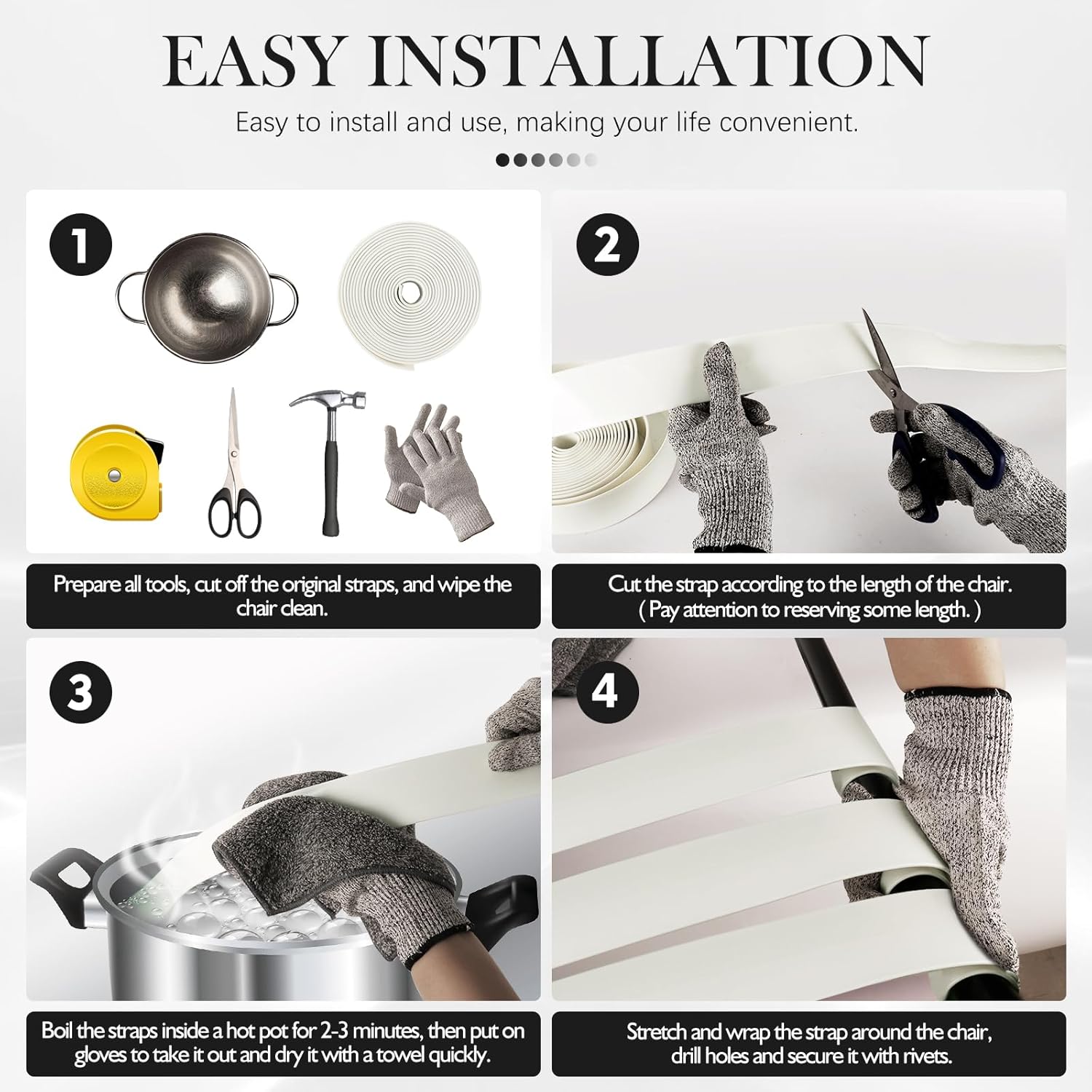 EASY INSTALLATION

Easy to install and use, making your life convenient.

1

Prepare all tools, cut off the original straps, and wipe the chair clean.

2

Cut the strap according to the length of the chair. ( Pay attention to reserving some length. )

3

Boil the straps inside a hot pot for 2-3 minutes, then put on gloves to take it out and dry it with a towel quickly.

4

Stretch and wrap the strap around the chair, drill holes and secure it with rivets.