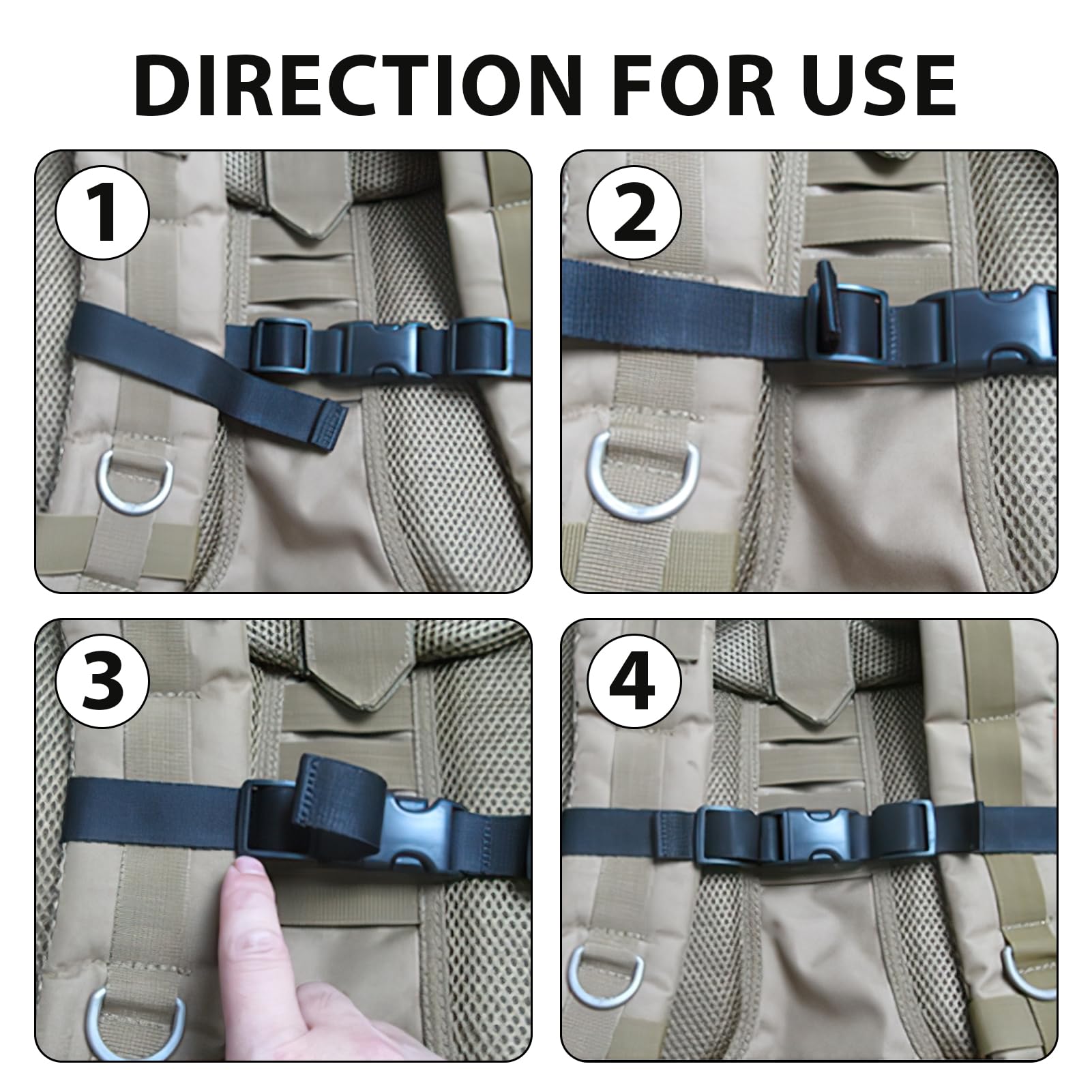 DIRECTION FOR USE

1

2

3

4