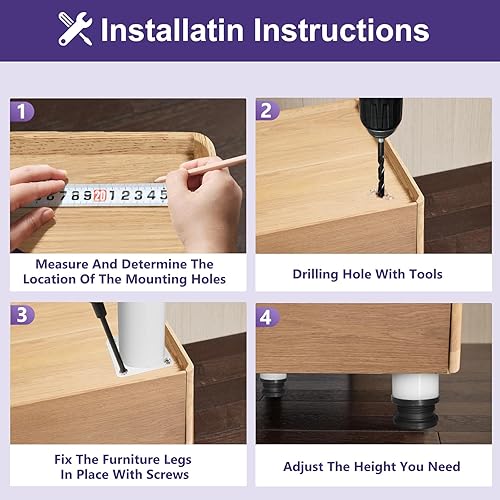 Installatin Instructions

1

6 7 8 9 20 1 2 3 4 5

Measure And Determine The Location Of The Mounting Holes

2

Drilling Hole With Tools

3

Fix The Furniture Legs In Place With Screws

4

Adjust The Height You Need